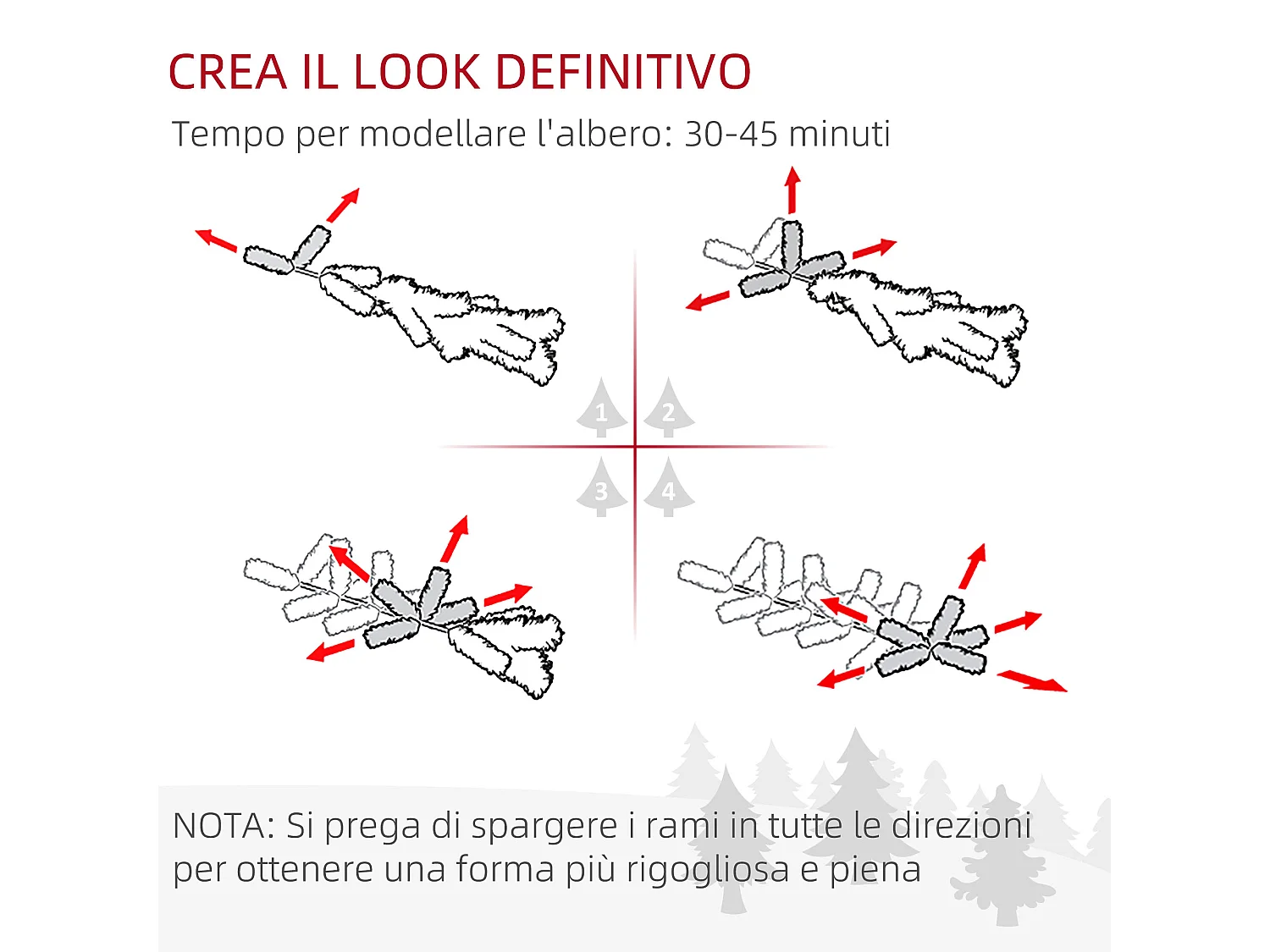 CREA IL LOOK DEFINITIVO

Tempo per modellare l'albero: 30-45 minuti

1
2
3
4

NOTA: Si prega di spargere i rami in tutte le direzioni per ottenere una forma più rigogliosa e piena