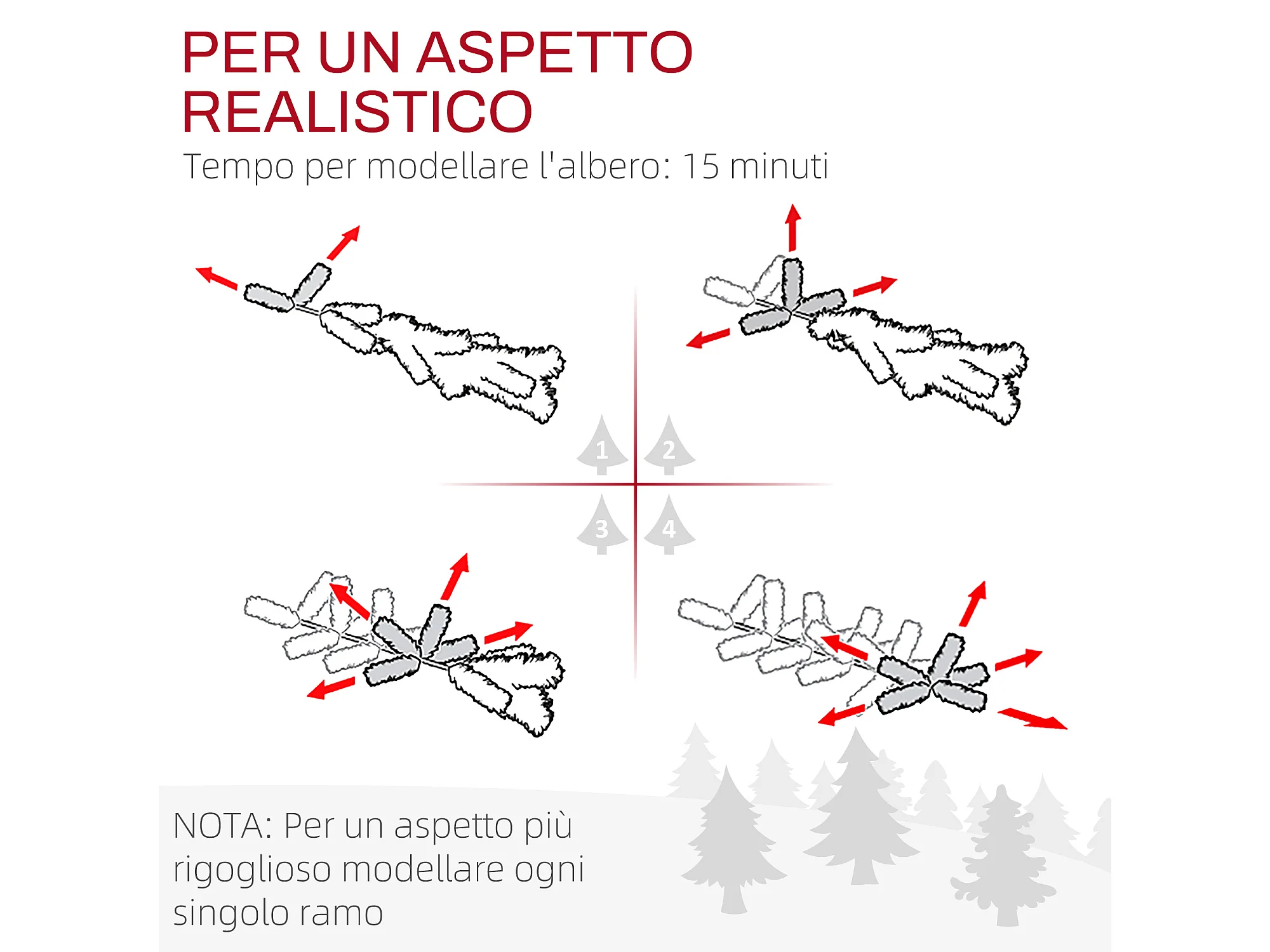 PER UN ASPETTO REALISTICO
Tempo per modellare l'albero: 15 minuti

1
2
3
4

NOTA: Per un aspetto più rigoglioso modellare ogni singolo ramo