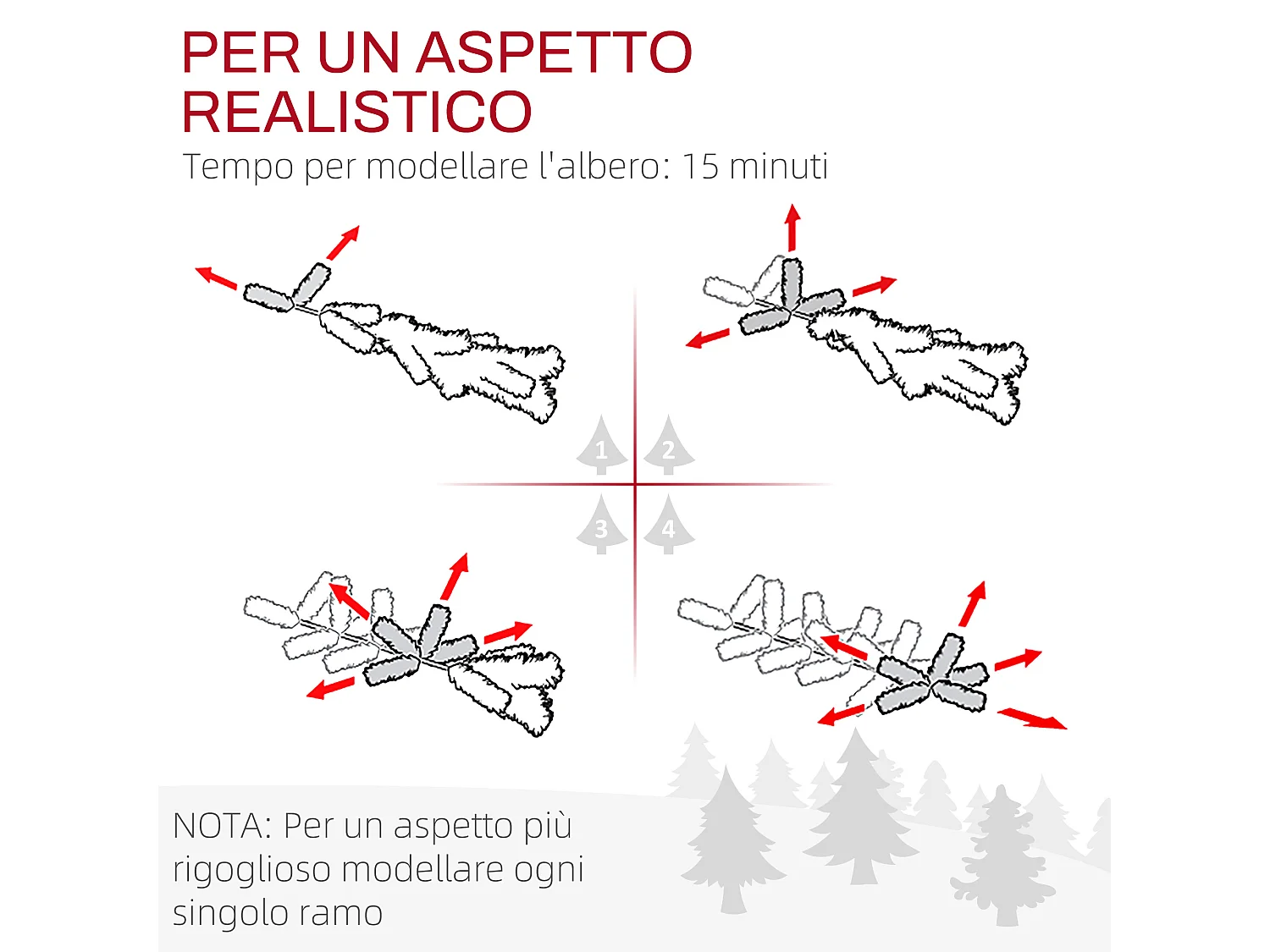 PER UN ASPETTO REALISTICO
Tempo per modellare l'albero: 15 minuti

1
2
3
4

NOTA: Per un aspetto più rigoglioso modellare ogni singolo ramo