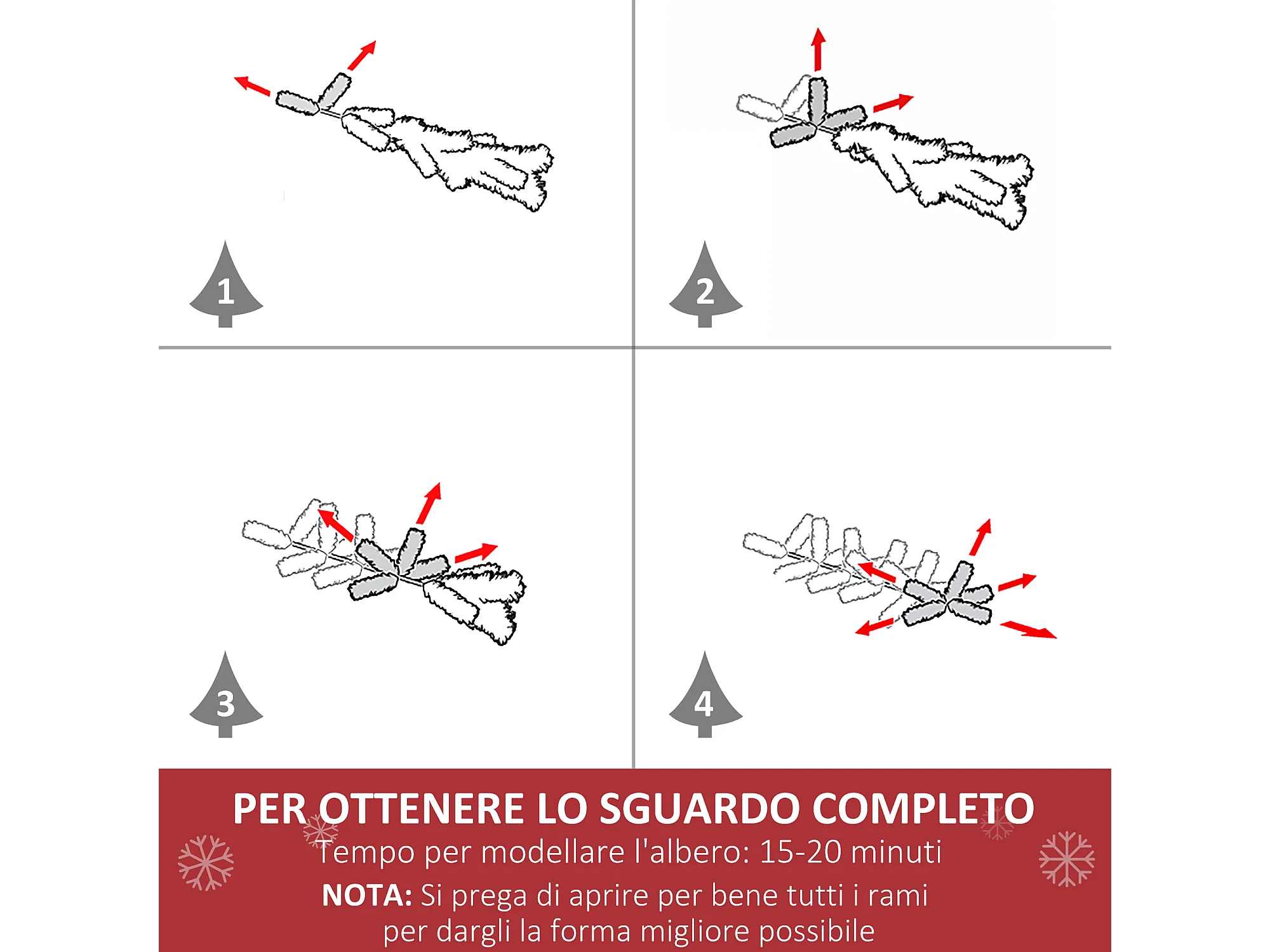 1

2

3

4

PER OTTENERE LO SGUARDO COMPLETO
Tempo per modellare l'albero: 15-20 minuti
NOTA: Si prega di aprire per bene tutti i rami per dargli la forma migliore possibile