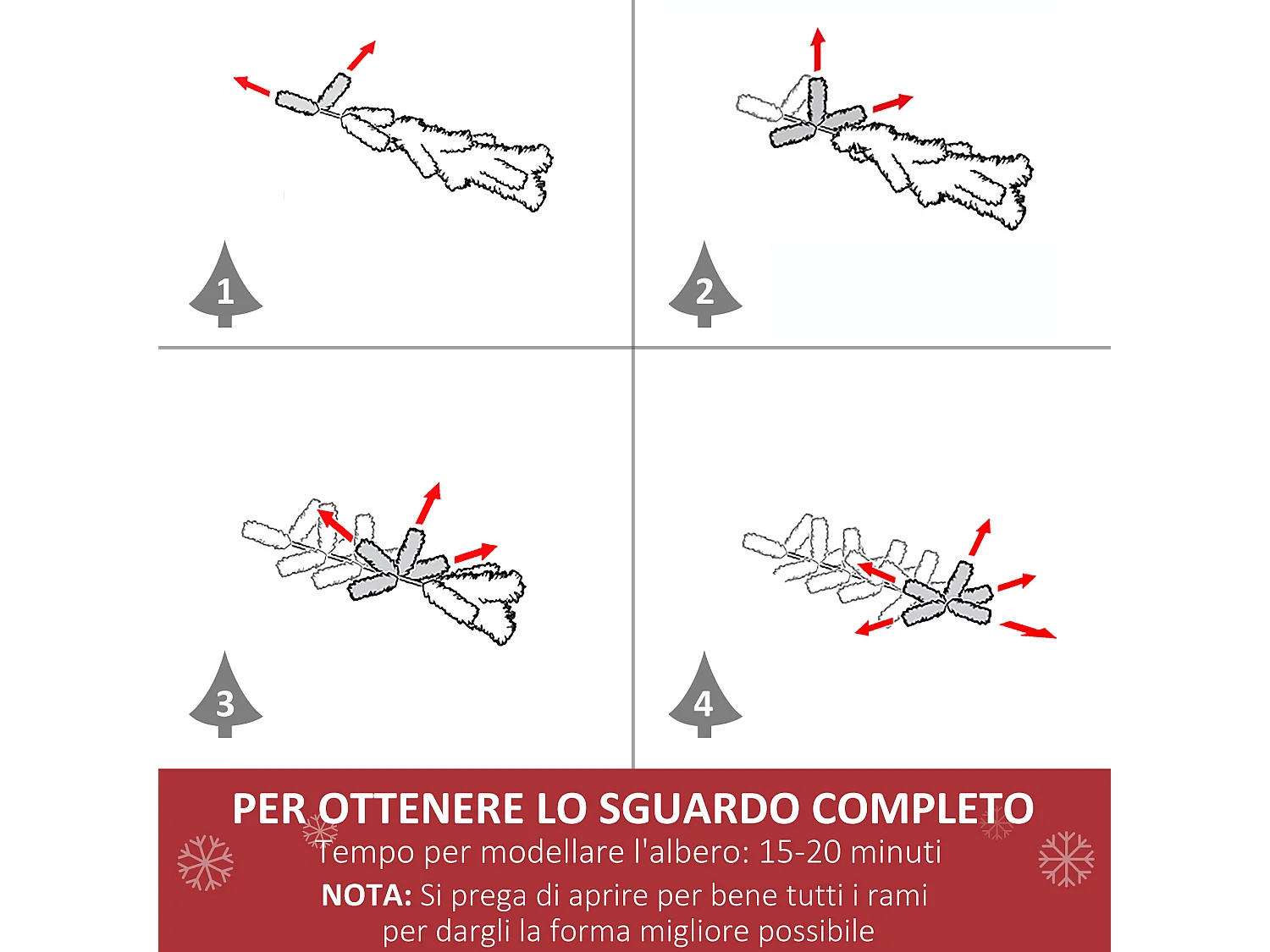 1

2

3

4

PER OTTENERE LO SGUARDO COMPLETO

Tempo per modellare l'albero: 15-20 minuti

NOTA: Si prega di aprire per bene tutti i rami per dargli la forma migliore possibile