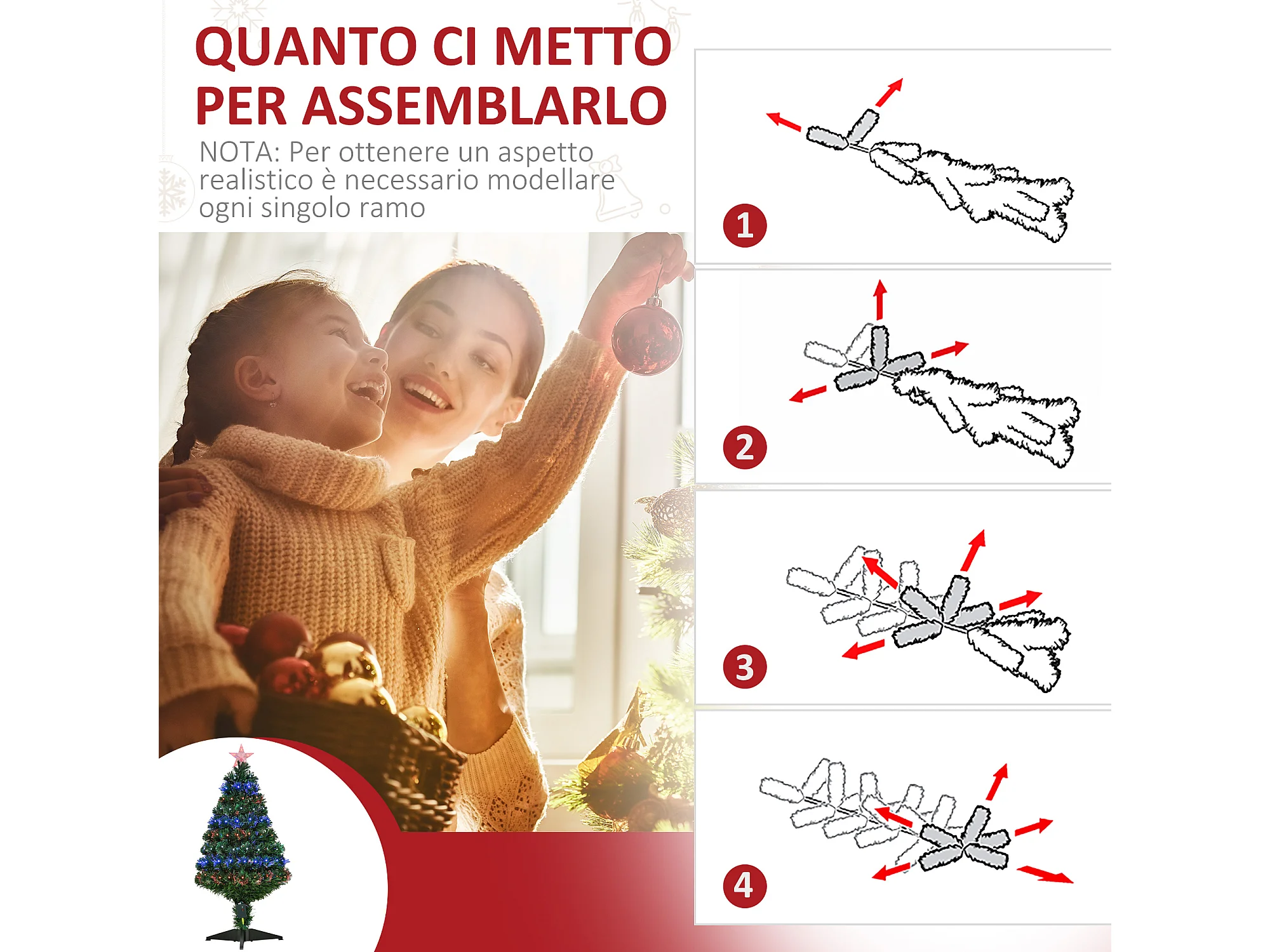 QUANTO CI METTO PER ASSEMBLARLO

NOTA: Per ottenere un aspetto realistico è necessario modellare ogni singolo ramo

1

2

3

4