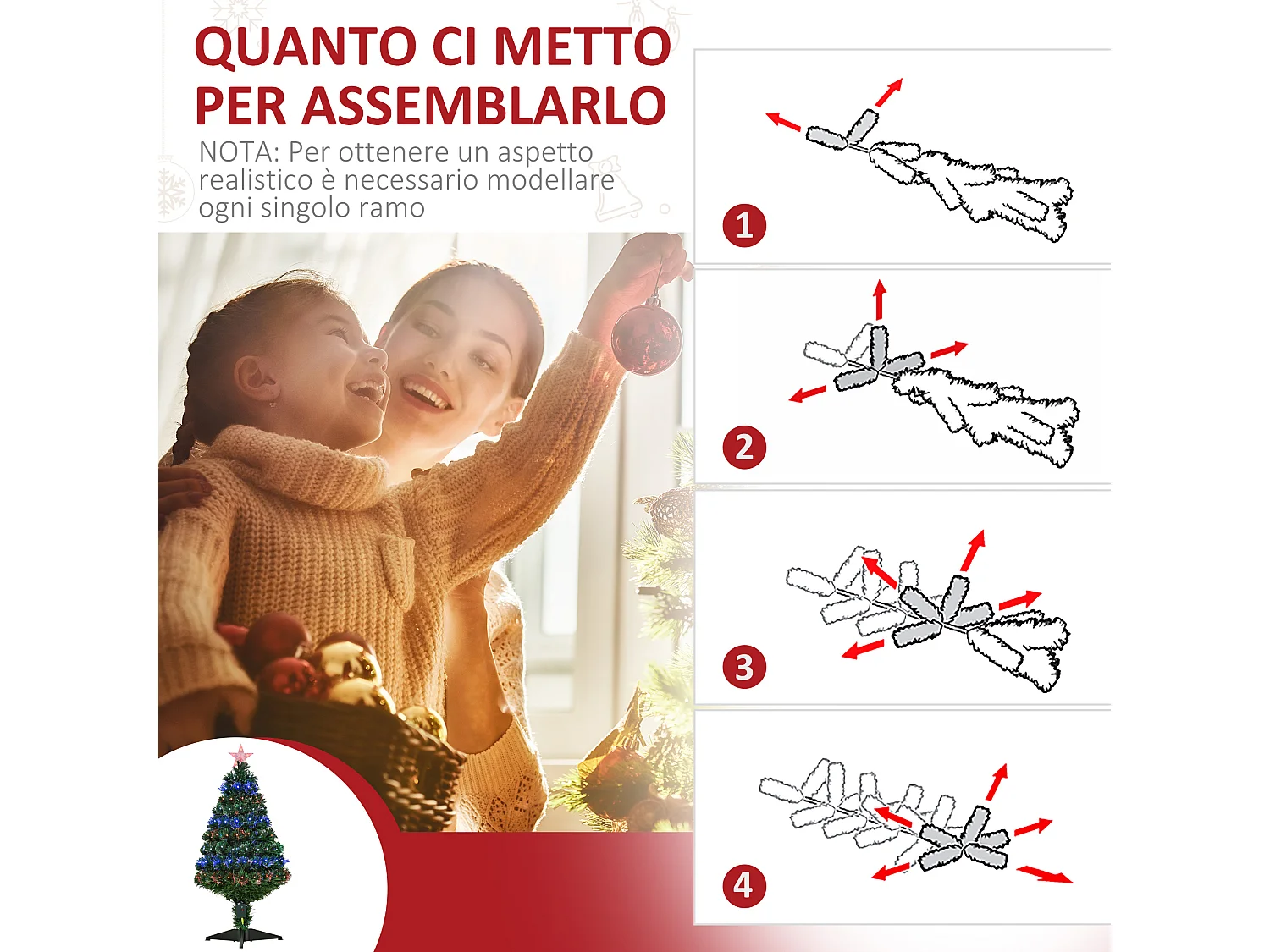 QUANTO CI METTO PER ASSEMBLARLO

NOTA: Per ottenere un aspetto realistico è necessario modellare ogni singolo ramo

1

2

3

4