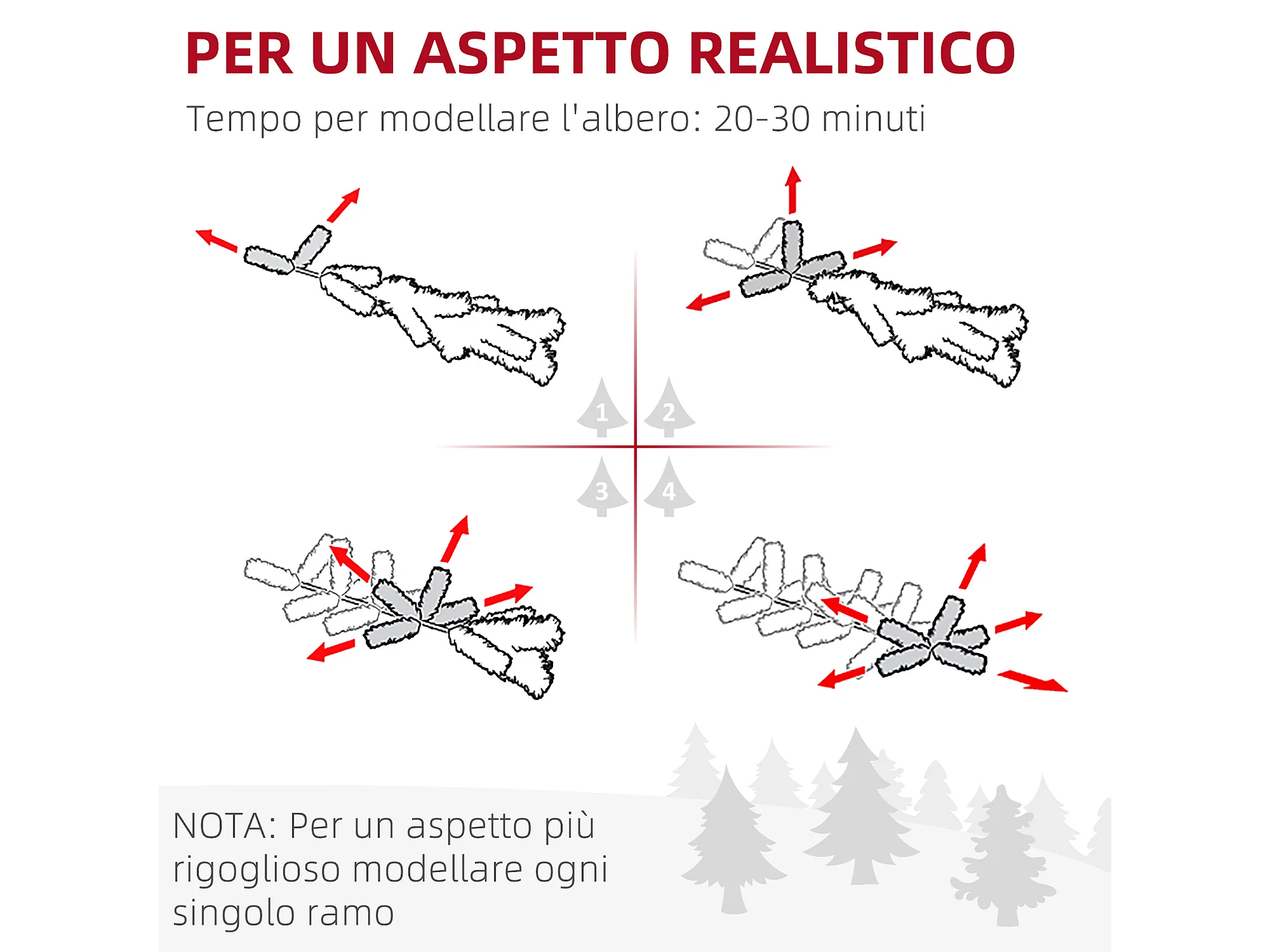 PER UN ASPETTO REALISTICO
Tempo per modellare l'albero: 20-30 minuti

1
2
3
4

NOTA: Per un aspetto più rigoglioso modellare ogni singolo ramo