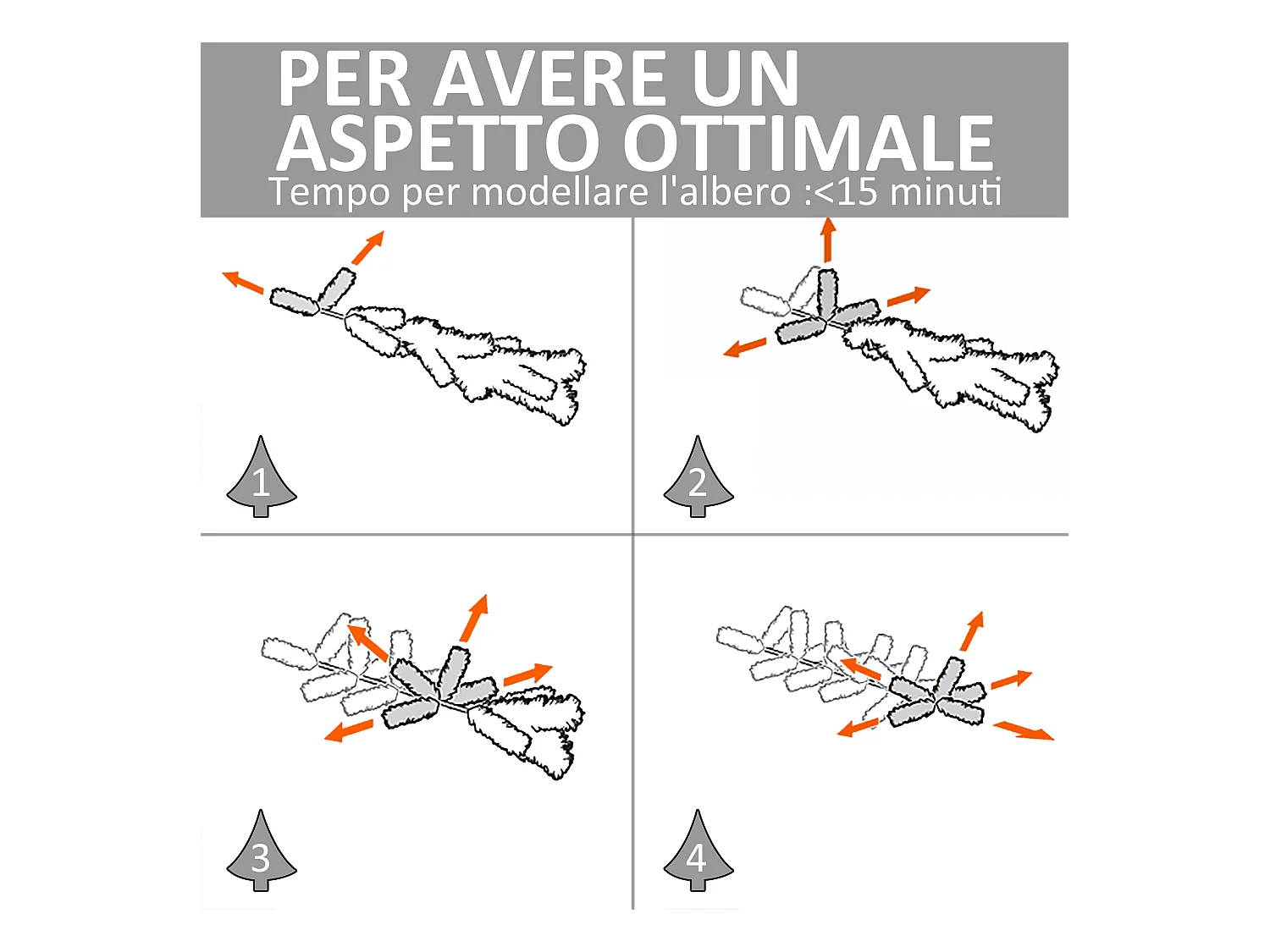 PER AVERE UN ASPETTO OTTIMALE

Tempo per modellare l'albero :<15 minuti

1

2

3

4