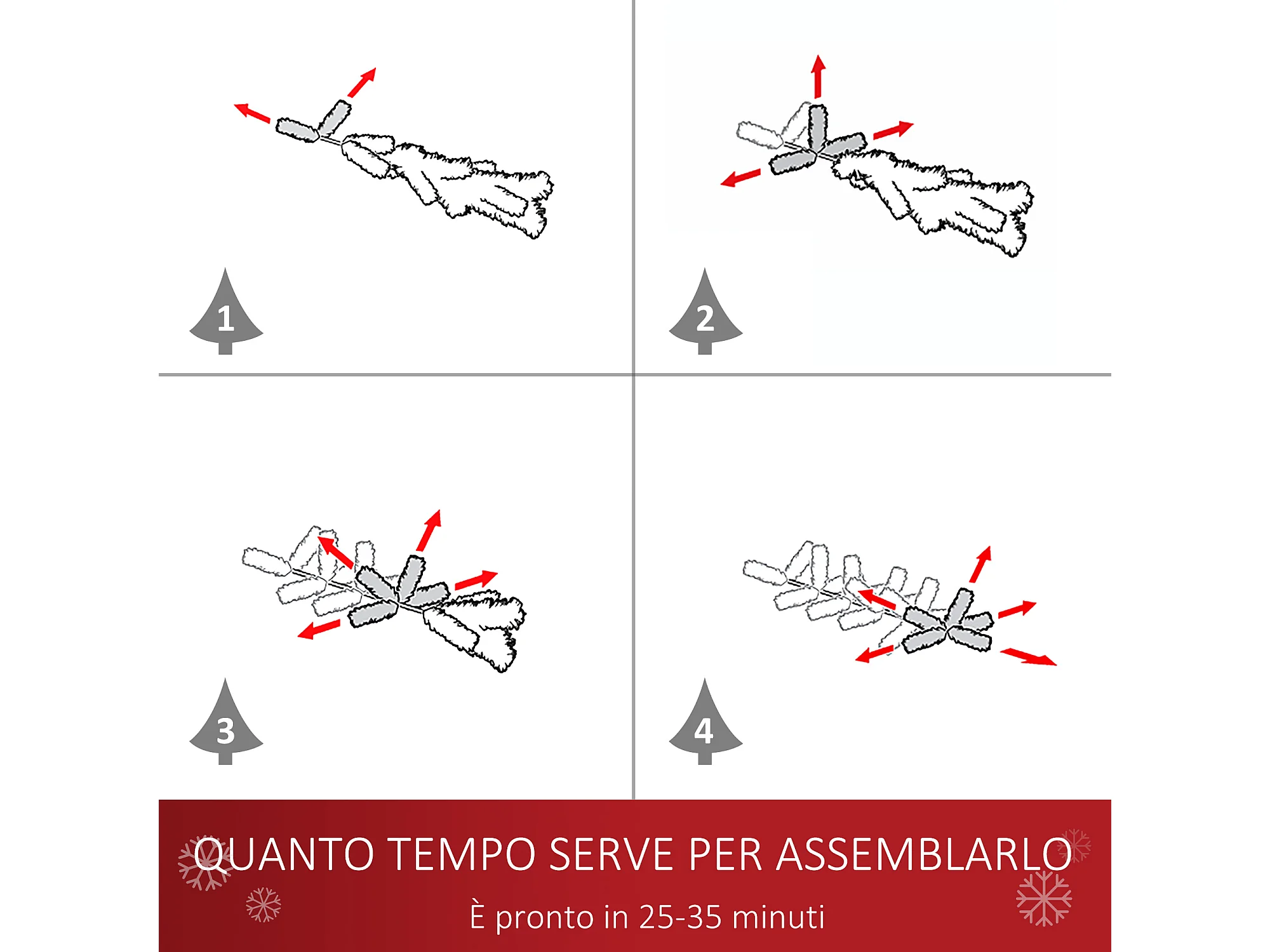 1

2

3

4

QUANTO TEMPO SERVE PER ASSEMBLARLO

È pronto in 25-35 minuti