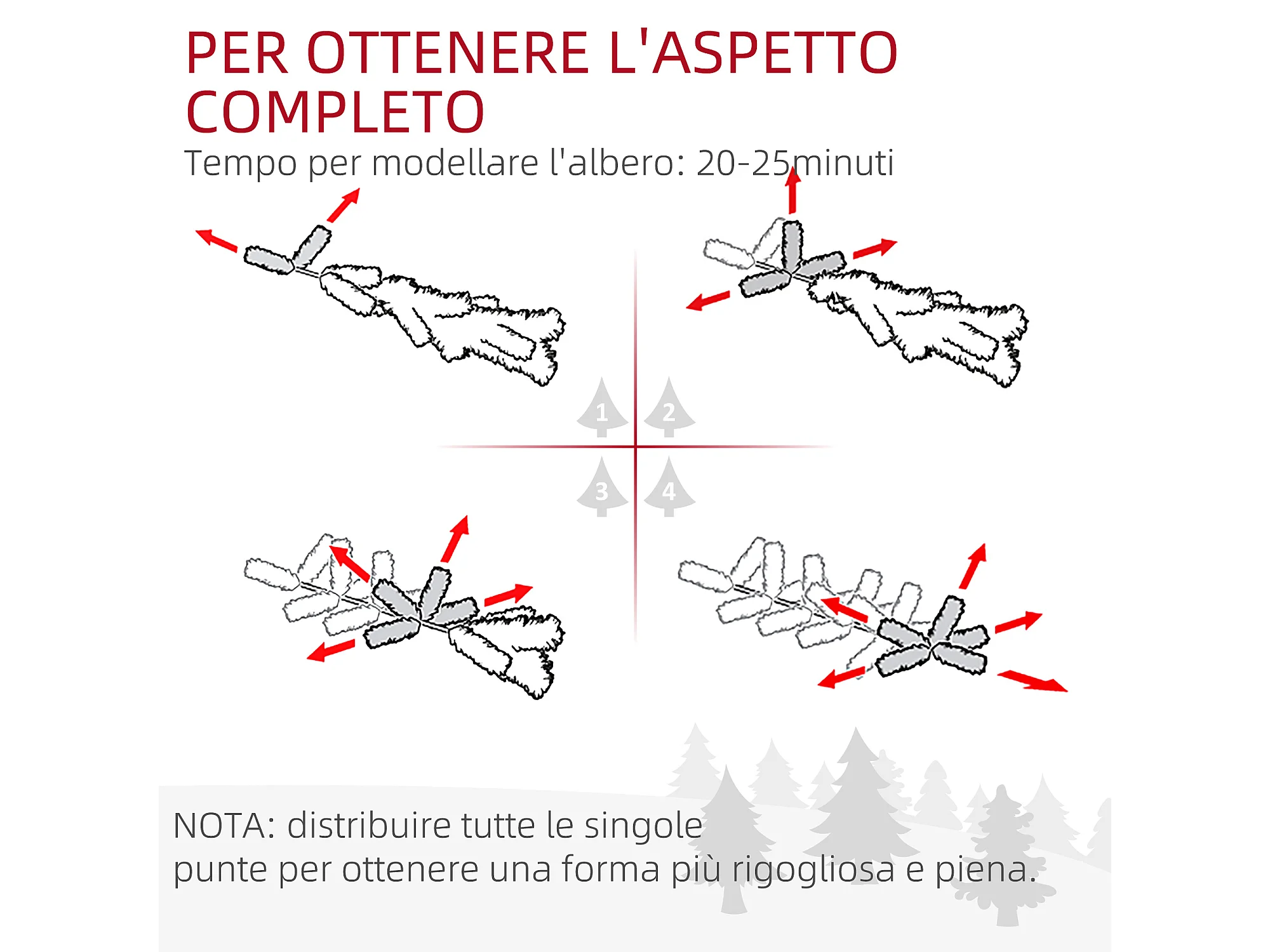 PER OTTENERE L'ASPETTO COMPLETO

Tempo per modellare l'albero: 20-25minuti

1

2

3

4

NOTA: distribuire tutte le singole
punte per ottenere una forma più rigogliosa e piena.