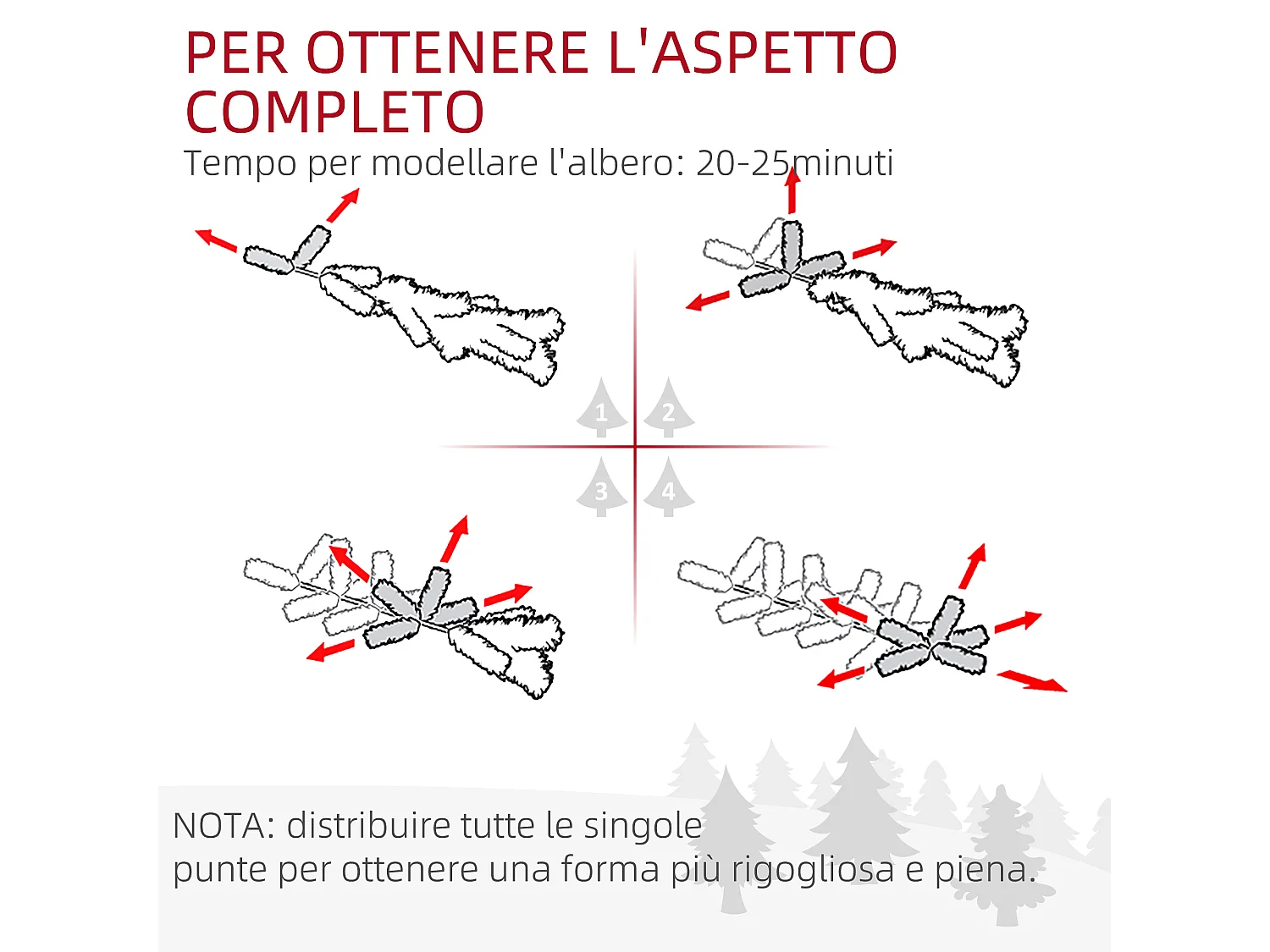 PER OTTENERE L'ASPETTO COMPLETO
Tempo per modellare l'albero: 20-25minuti

1
2
3
4

NOTA: distribuire tutte le singole
punte per ottenere una forma più rigogliosa e piena.