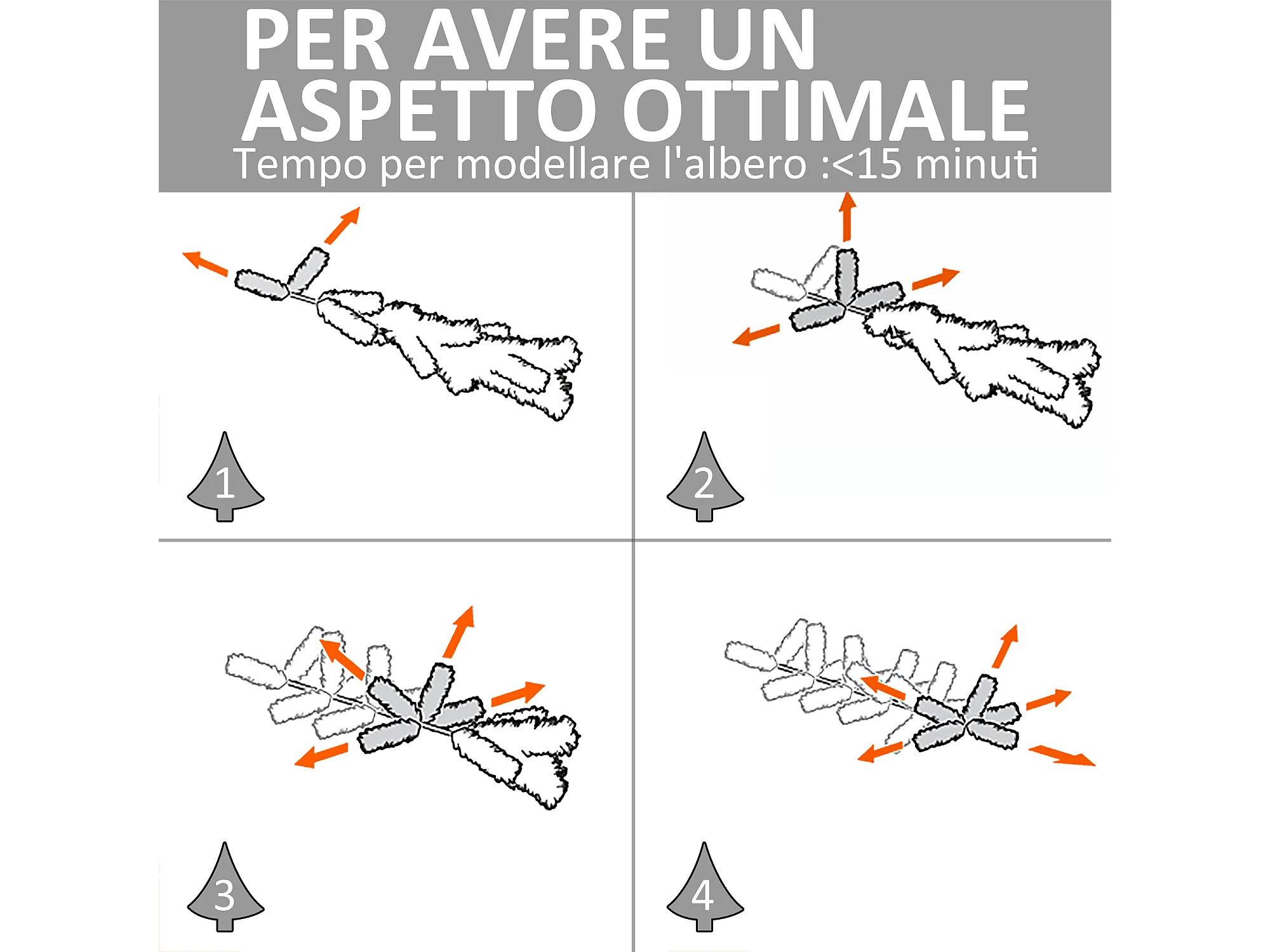 PER AVERE UN ASPETTO OTTIMALE
Tempo per modellare l'albero :<15 minuti

1

2

3

4