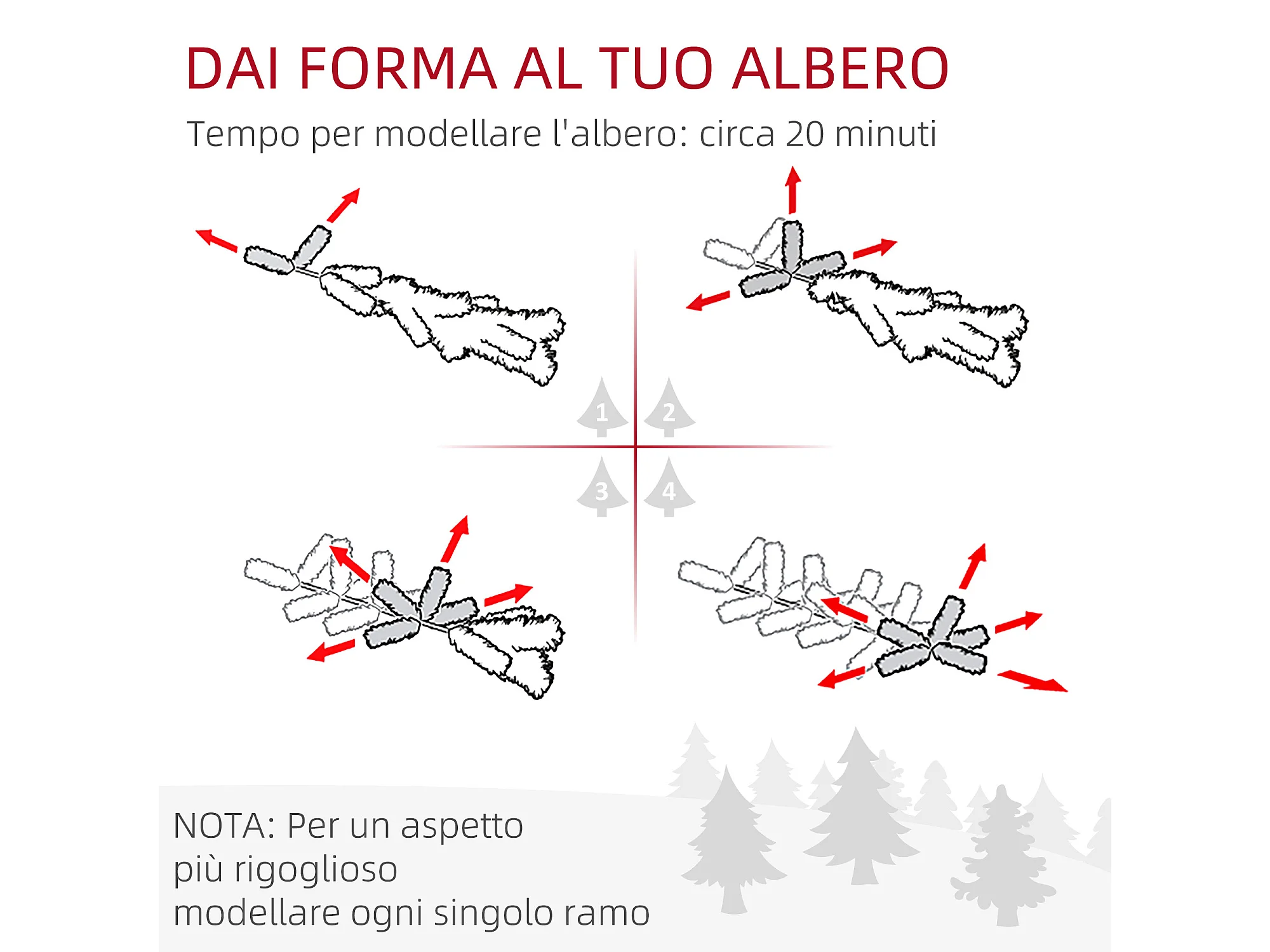 DAI FORMA AL TUO ALBERO

Tempo per modellare l'albero: circa 20 minuti

1
2
3
4

NOTA: Per un aspetto più rigoglioso modellare ogni singolo ramo