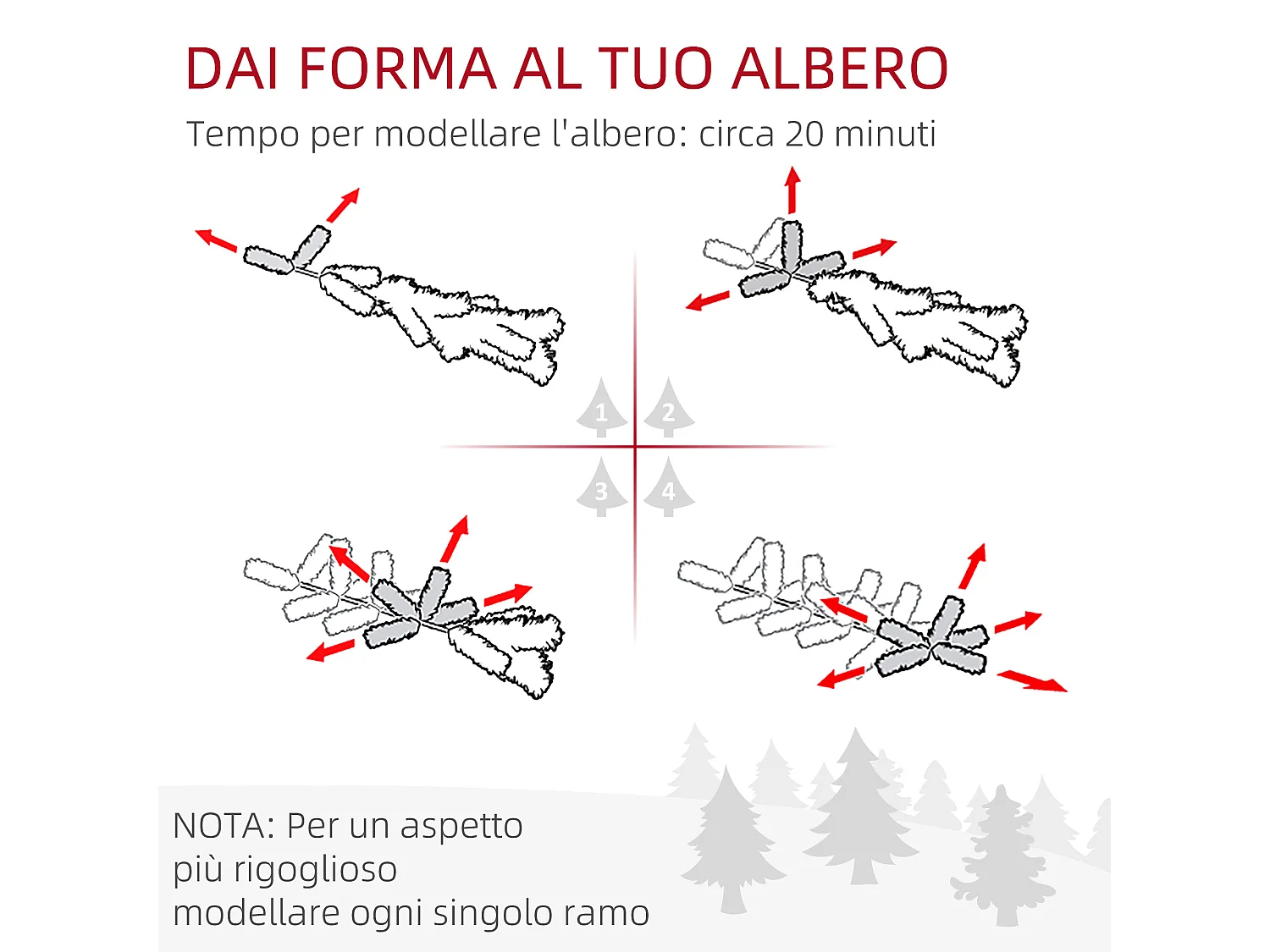 DAI FORMA AL TUO ALBERO

Tempo per modellare l'albero: circa 20 minuti

1
2
3
4

NOTA: Per un aspetto più rigoglioso modellare ogni singolo ramo