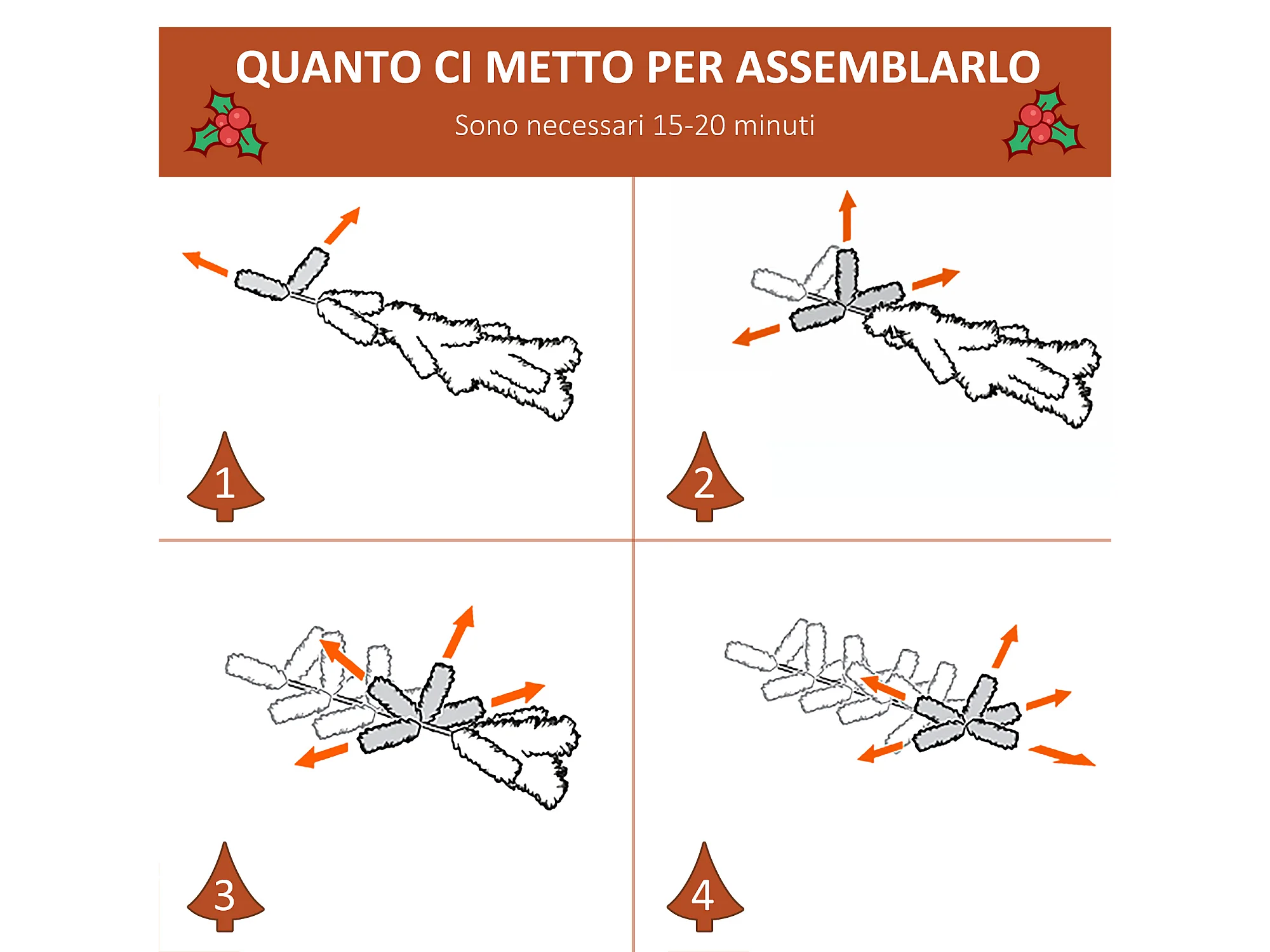 QUANTO CI METTO PER ASSEMBLARLO

Sono necessari 15-20 minuti

1

2

3

4