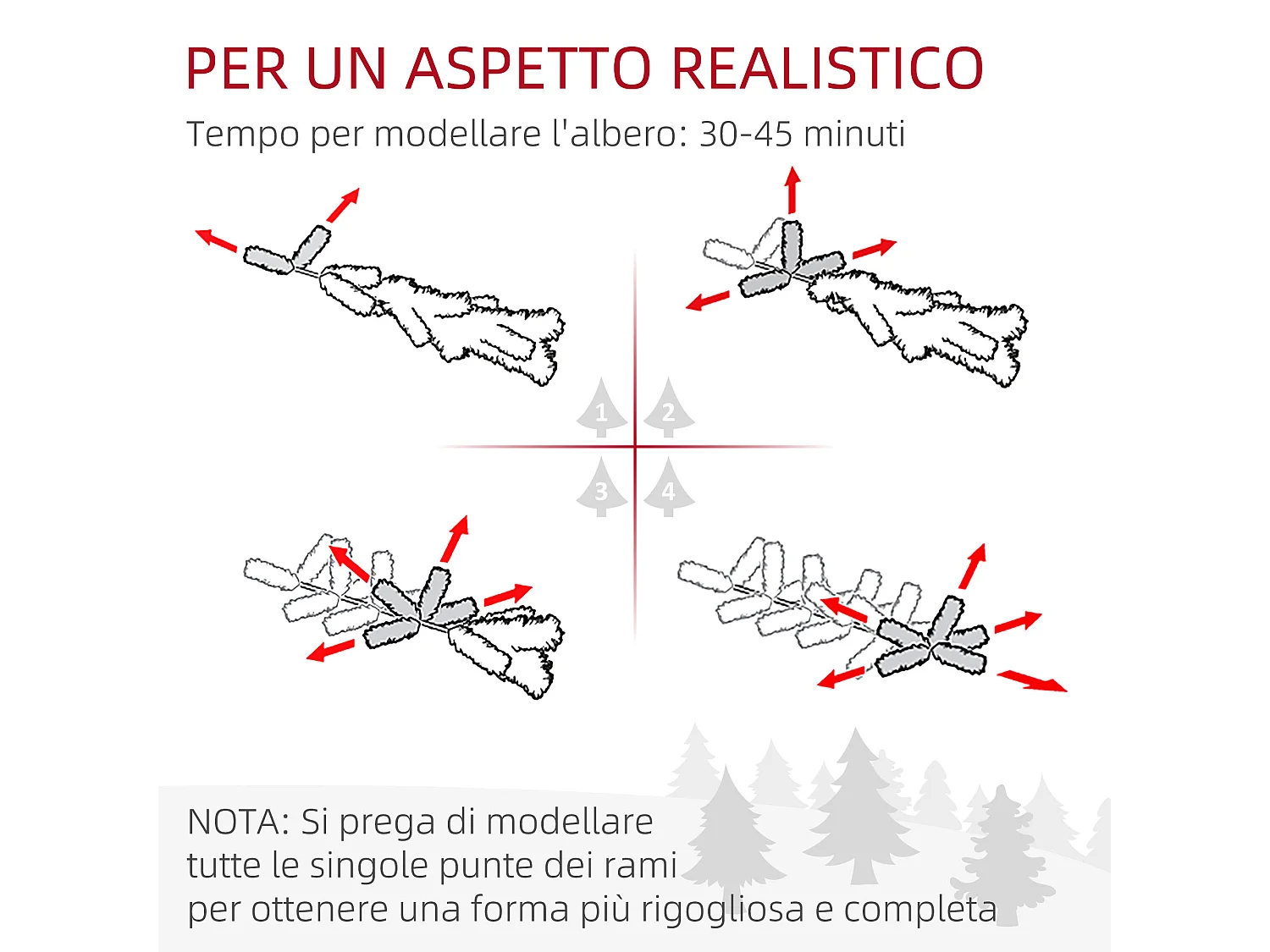 PER UN ASPETTO REALISTICO
Tempo per modellare l'albero: 30-45 minuti

1
2
3
4

NOTA: Si prega di modellare tutte le singole punte dei rami per ottenere una forma più rigogliosa e completa