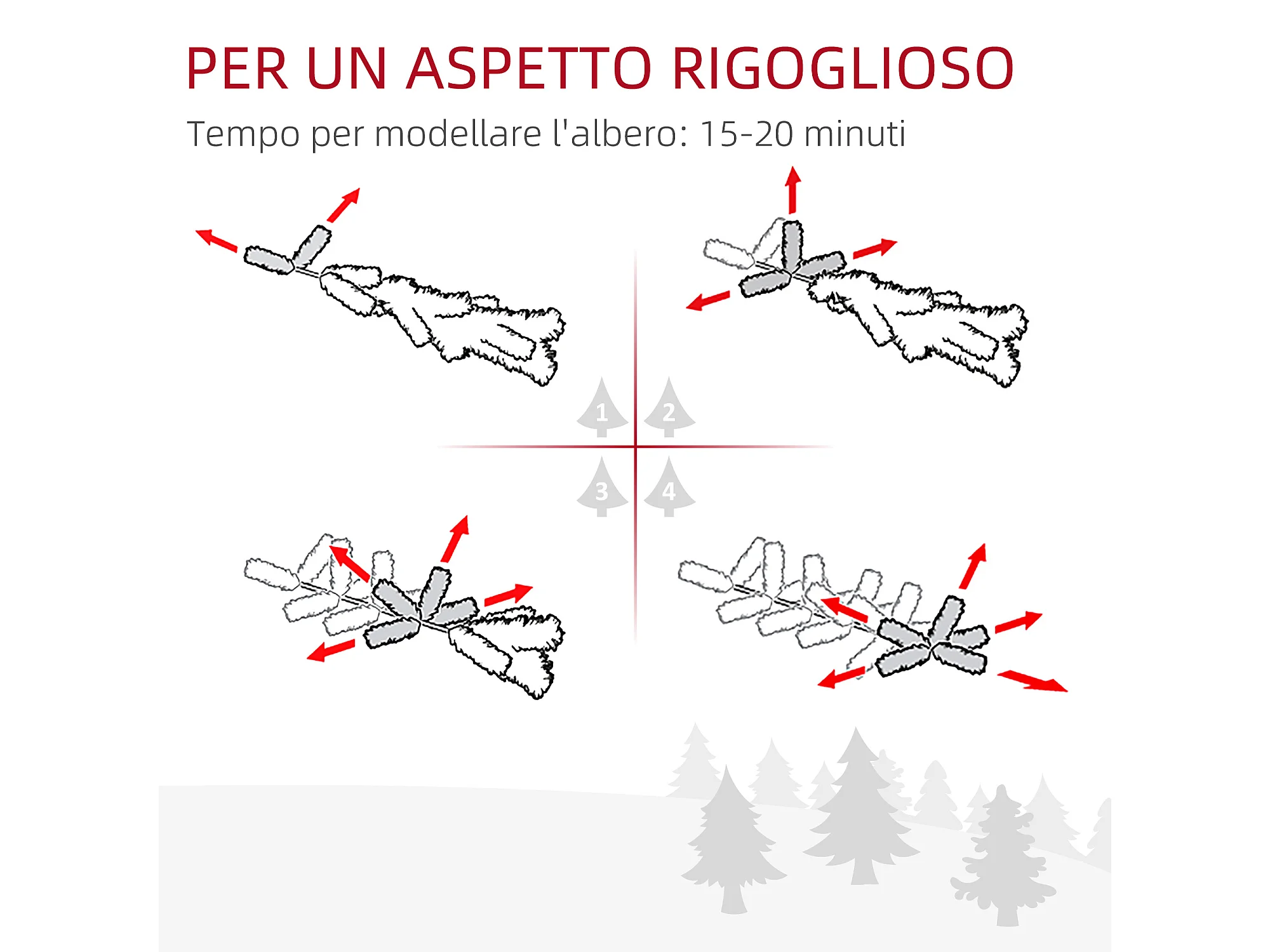 PER UN ASPETTO RIGOGLIOSO
Tempo per modellare l'albero: 15-20 minuti

1
2
3
4