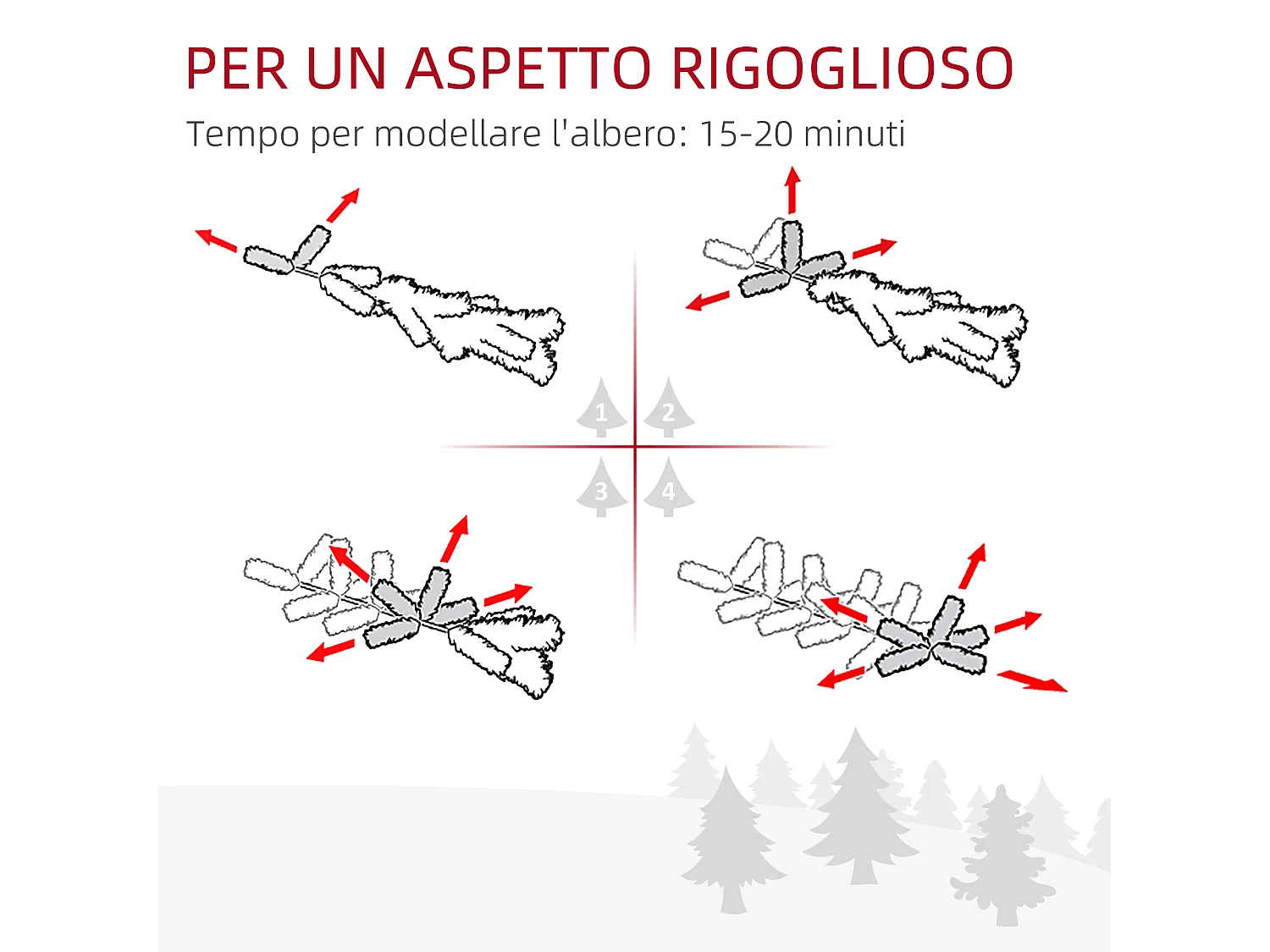 PER UN ASPETTO RIGOGLIOSO

Tempo per modellare l'albero: 15-20 minuti

1
2
3
4