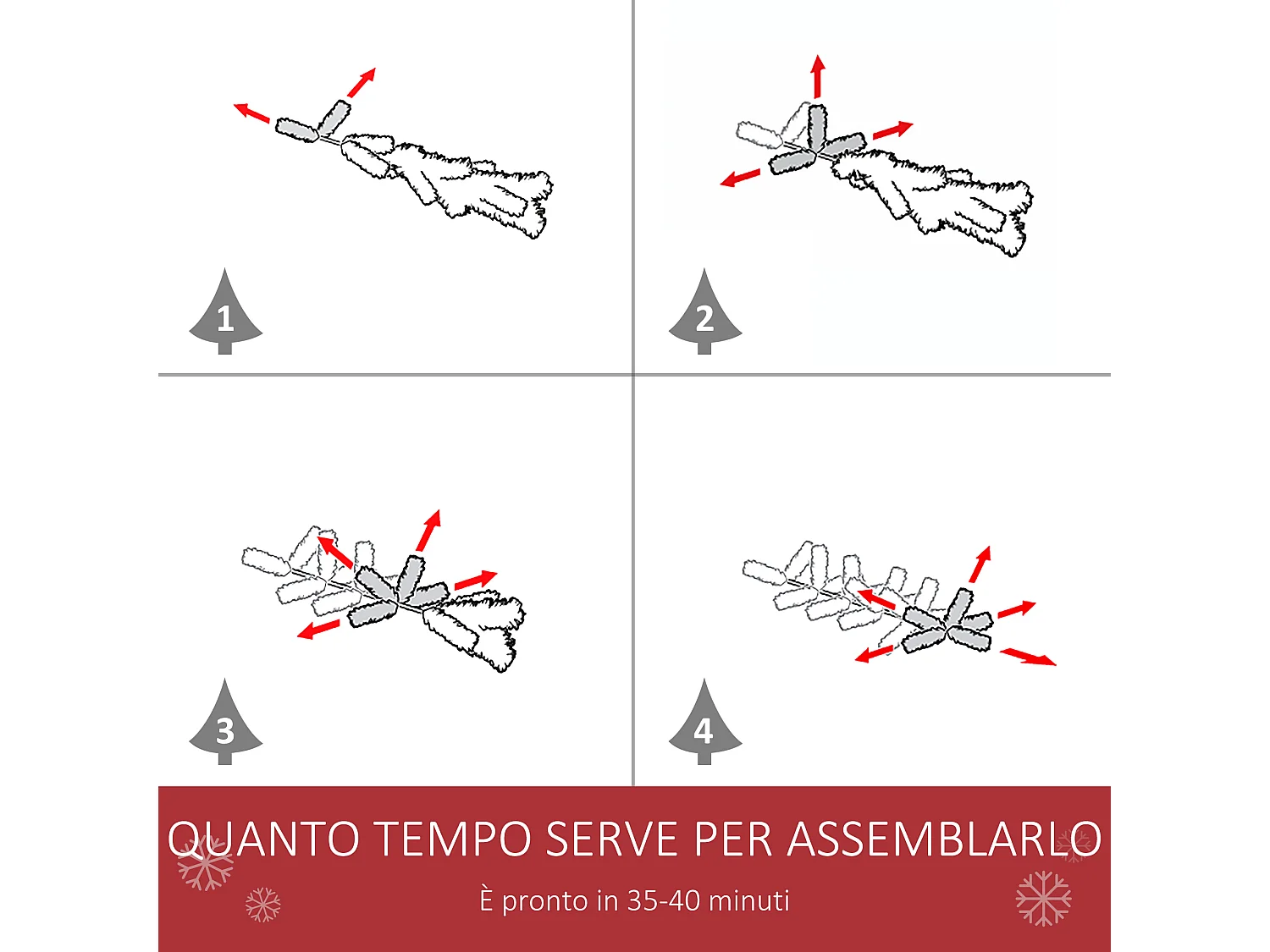 1

2

3

4

QUANTO TEMPO SERVE PER ASSEMBLARLO

È pronto in 35-40 minuti