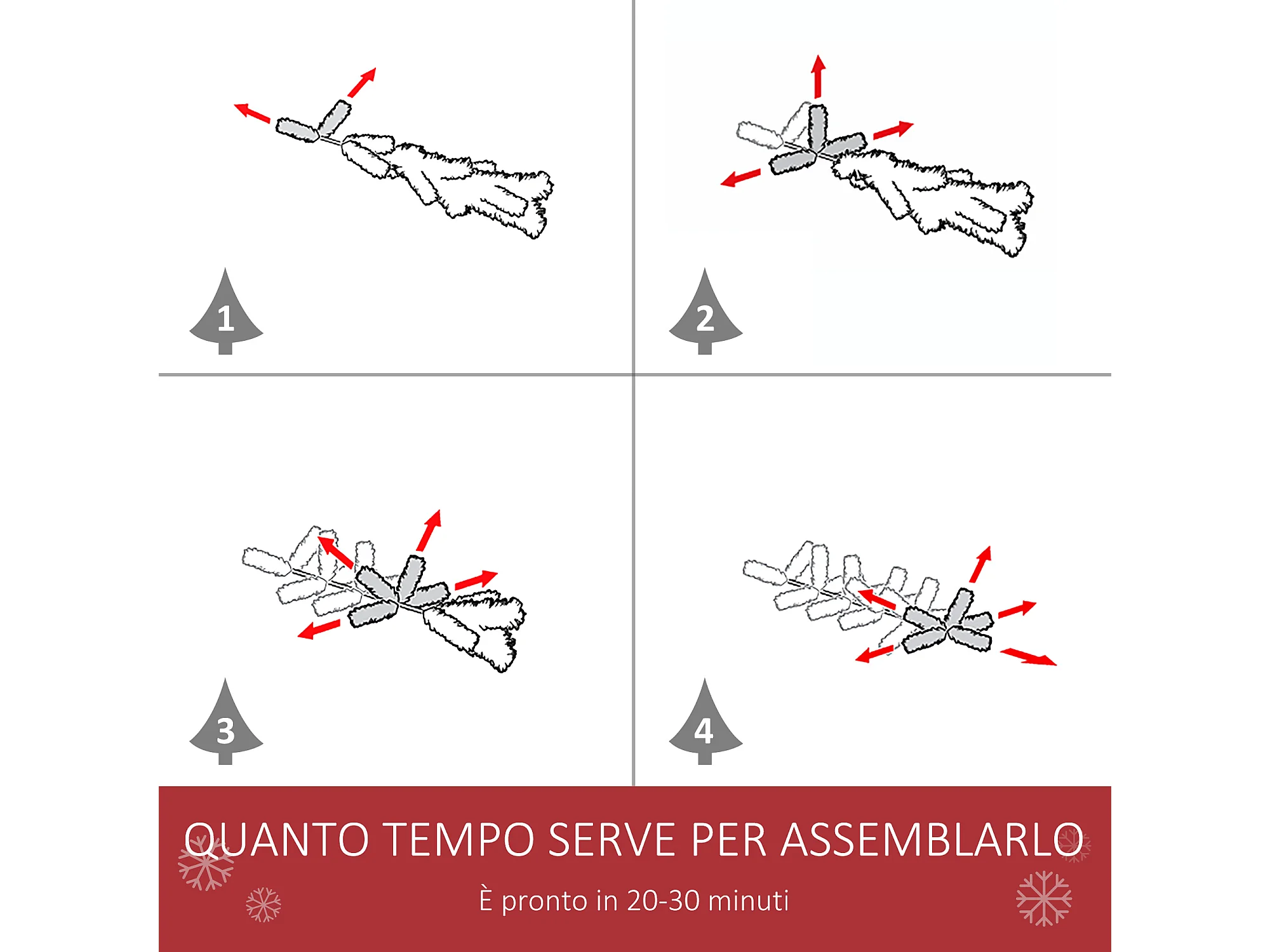 1

2

3

4

QUANTO TEMPO SERVE PER ASSEMBLARLO

È pronto in 20-30 minuti