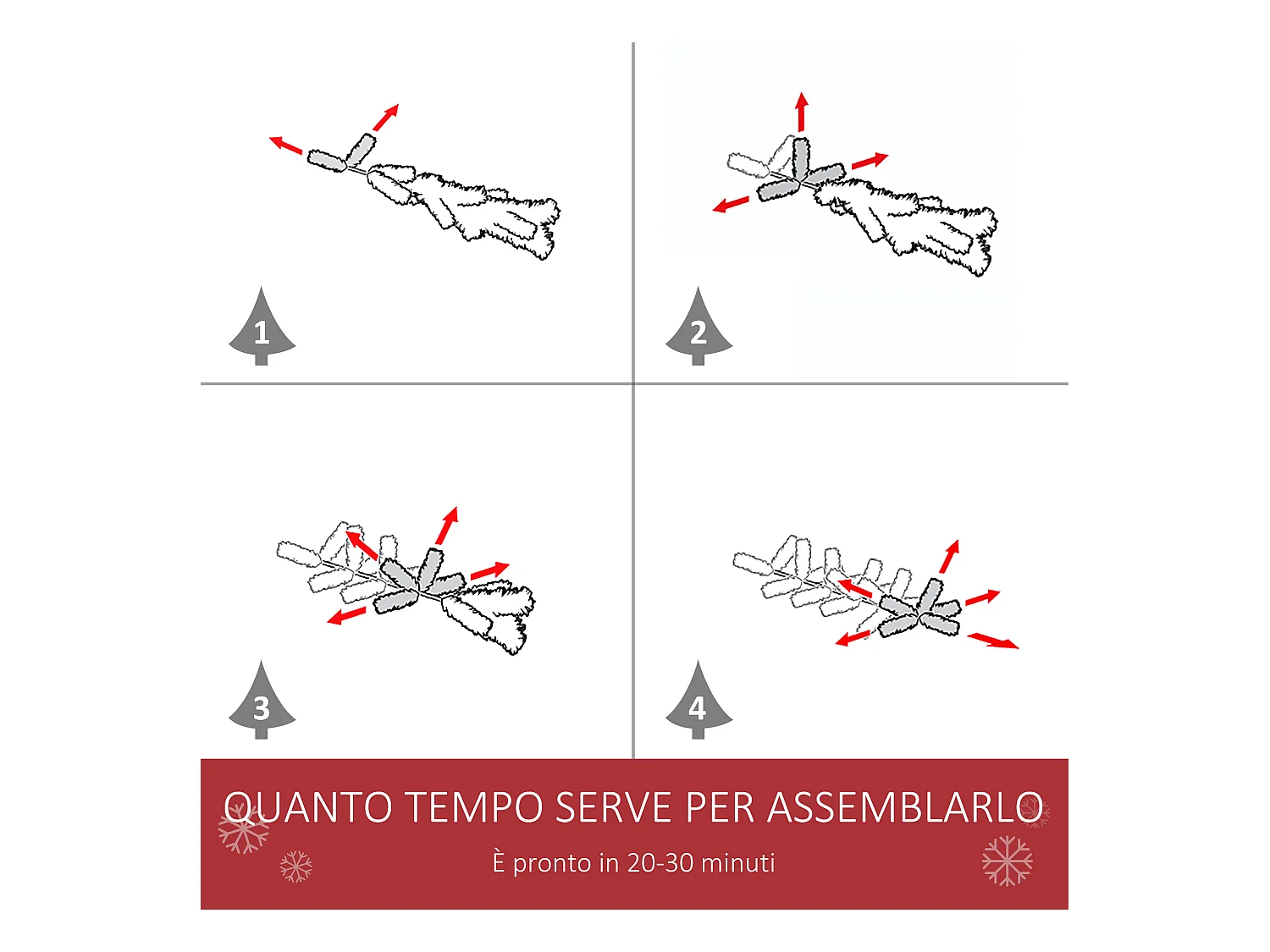 1

2

3

4

QUANTO TEMPO SERVE PER ASSEMBLARLO

È pronto in 20-30 minuti