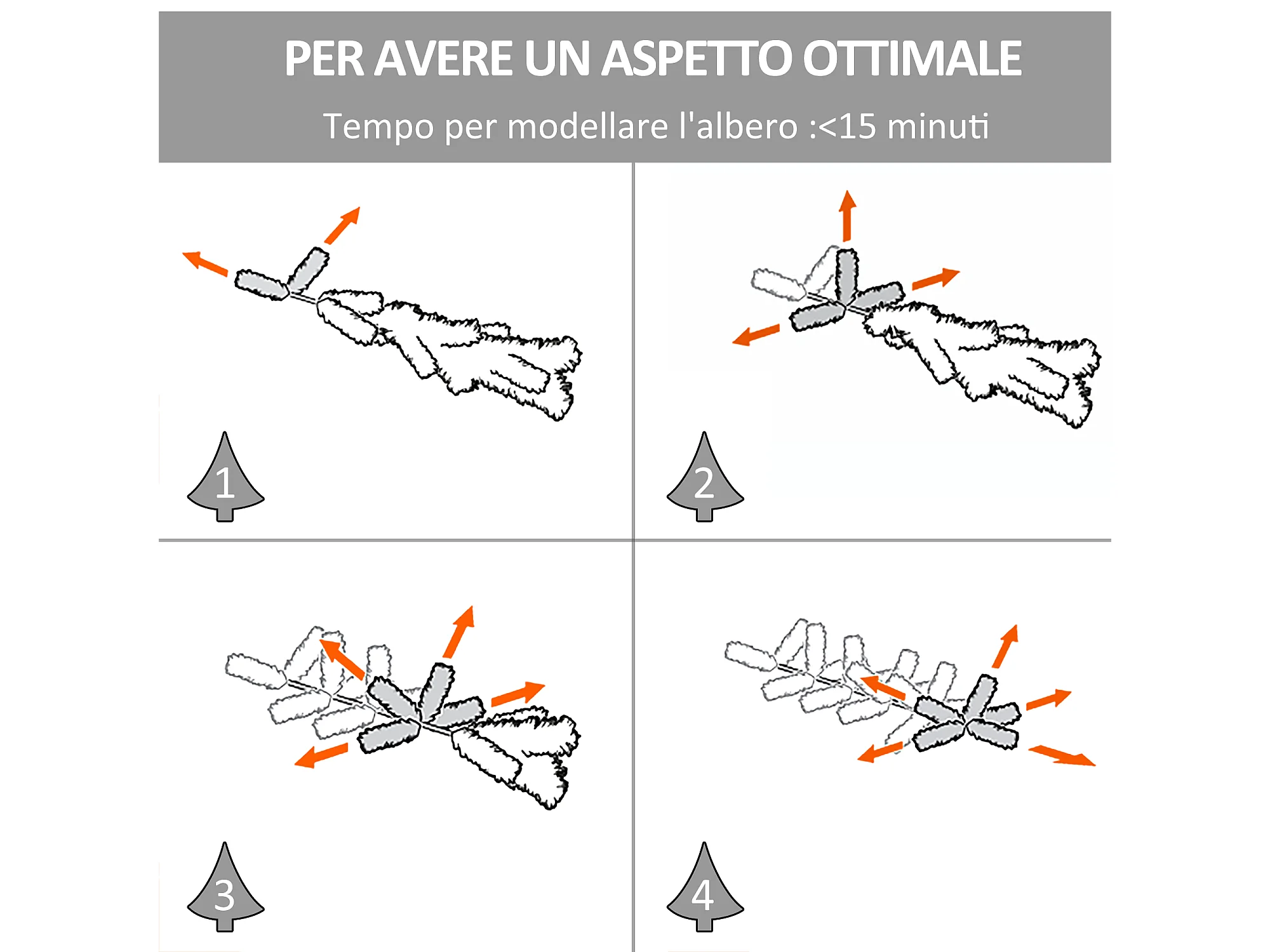 PER AVERE UN ASPETTO OTTIMALE

Tempo per modellare l'albero :<15 minuti

1

2

3

4