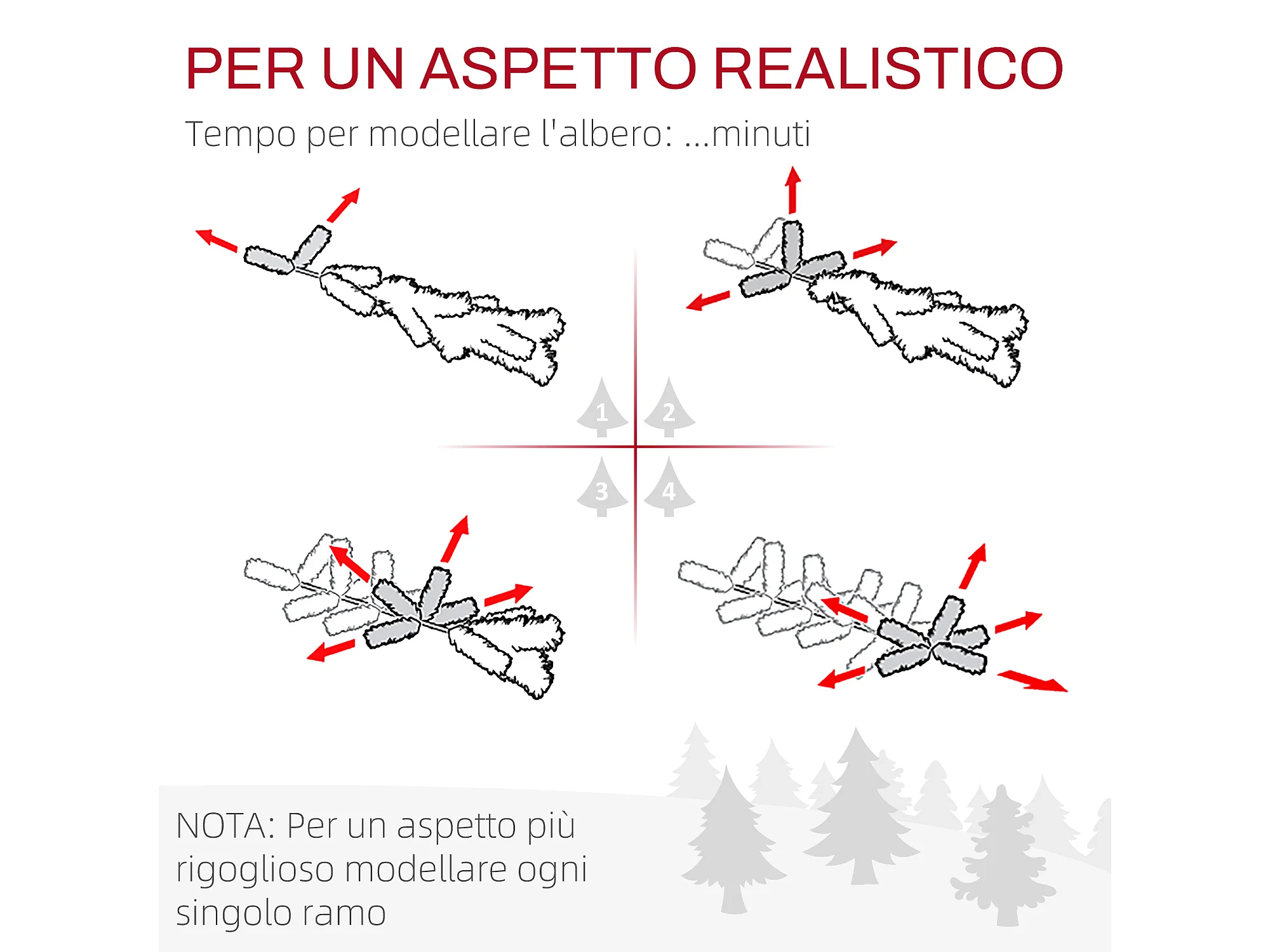 PER UN ASPETTO REALISTICO

Tempo per modellare l'albero: ...minuti

1
2
3
4

NOTA: Per un aspetto più rigoglioso modellare ogni singolo ramo