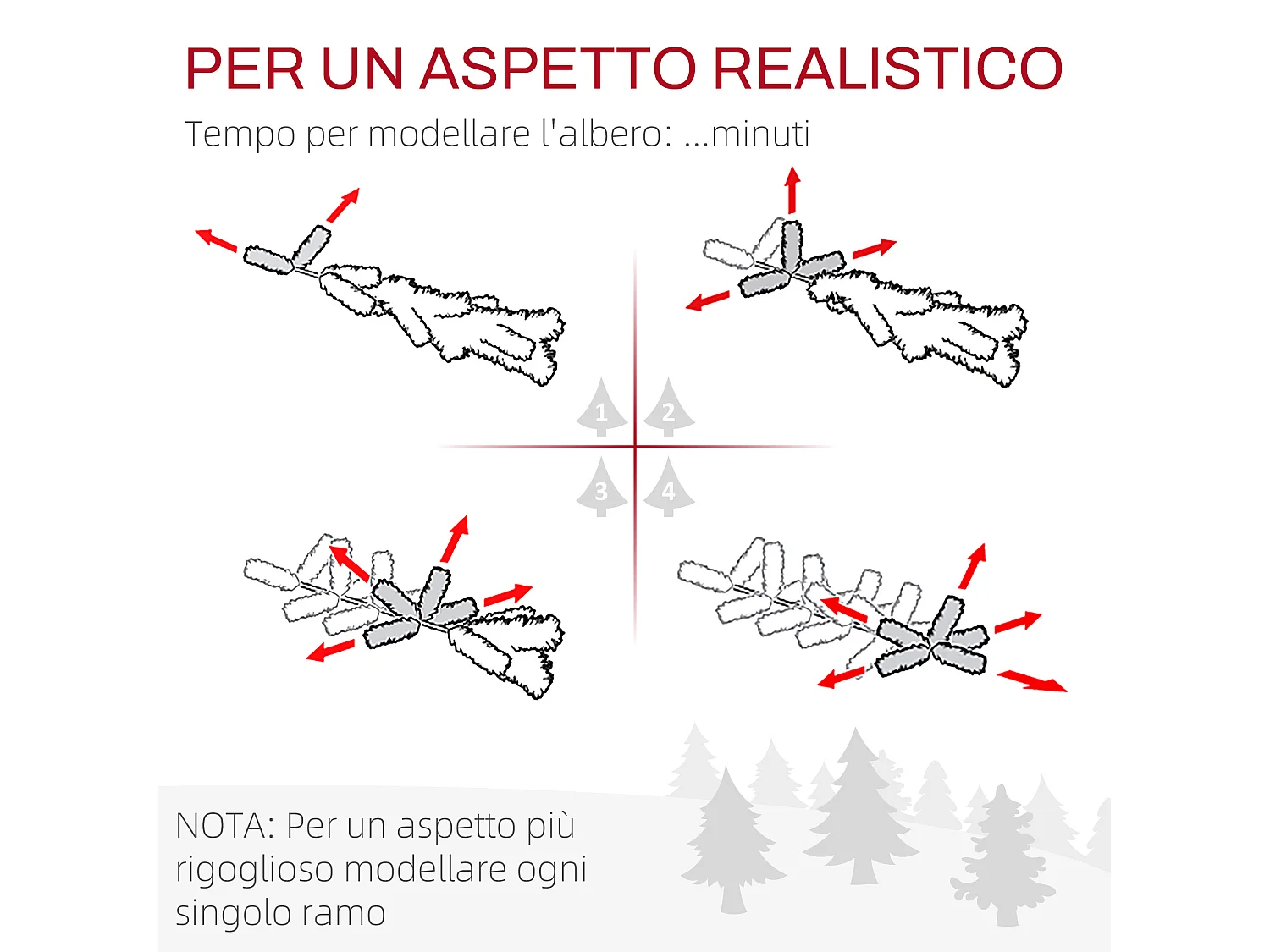 PER UN ASPETTO REALISTICO

Tempo per modellare l'albero: ...minuti

1
2
3
4

NOTA: Per un aspetto più rigoglioso modellare ogni singolo ramo