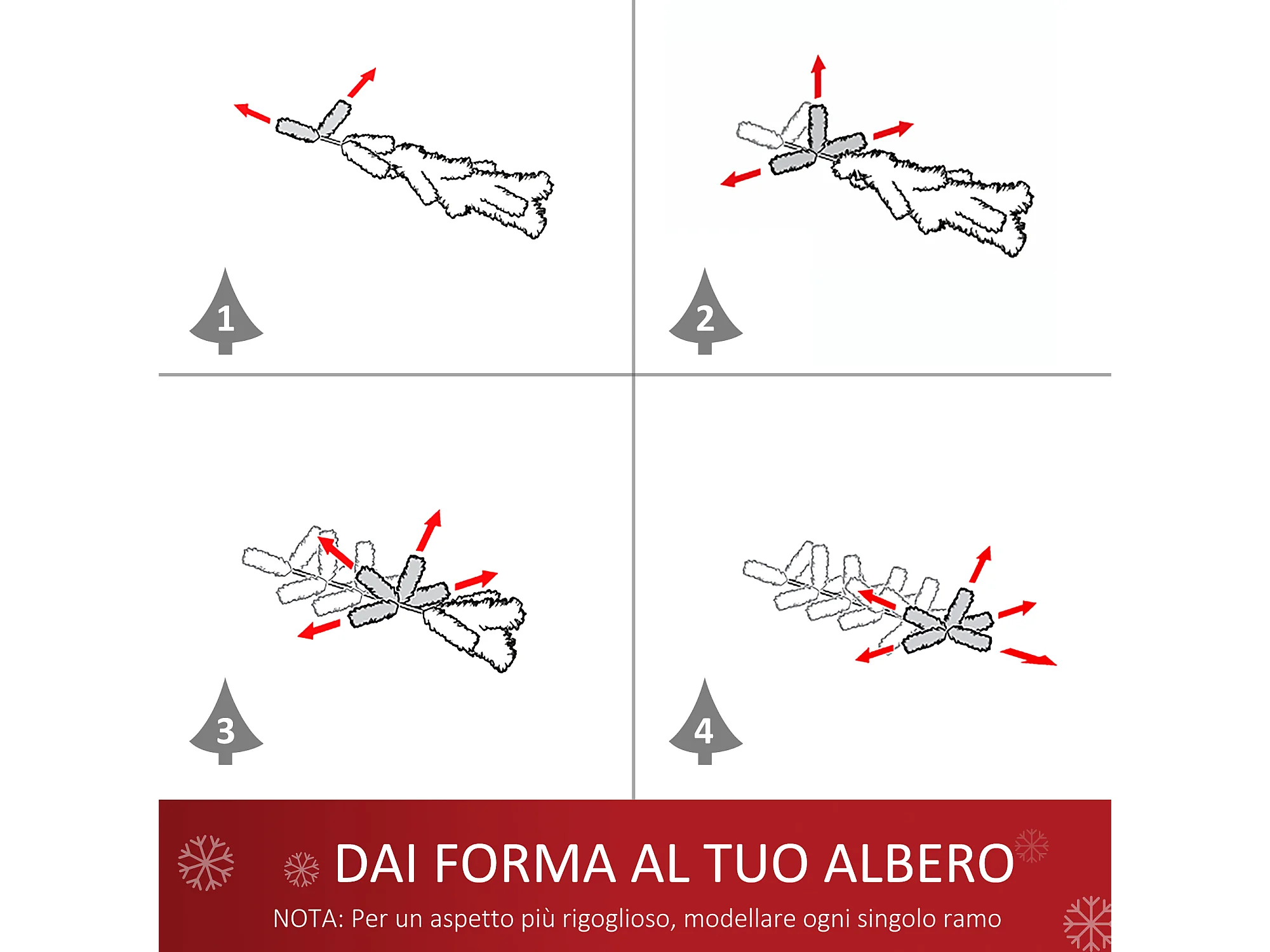 1

2

3

4

DAI FORMA AL TUO ALBERO

NOTA: Per un aspetto più rigoglioso, modellare ogni singolo ramo