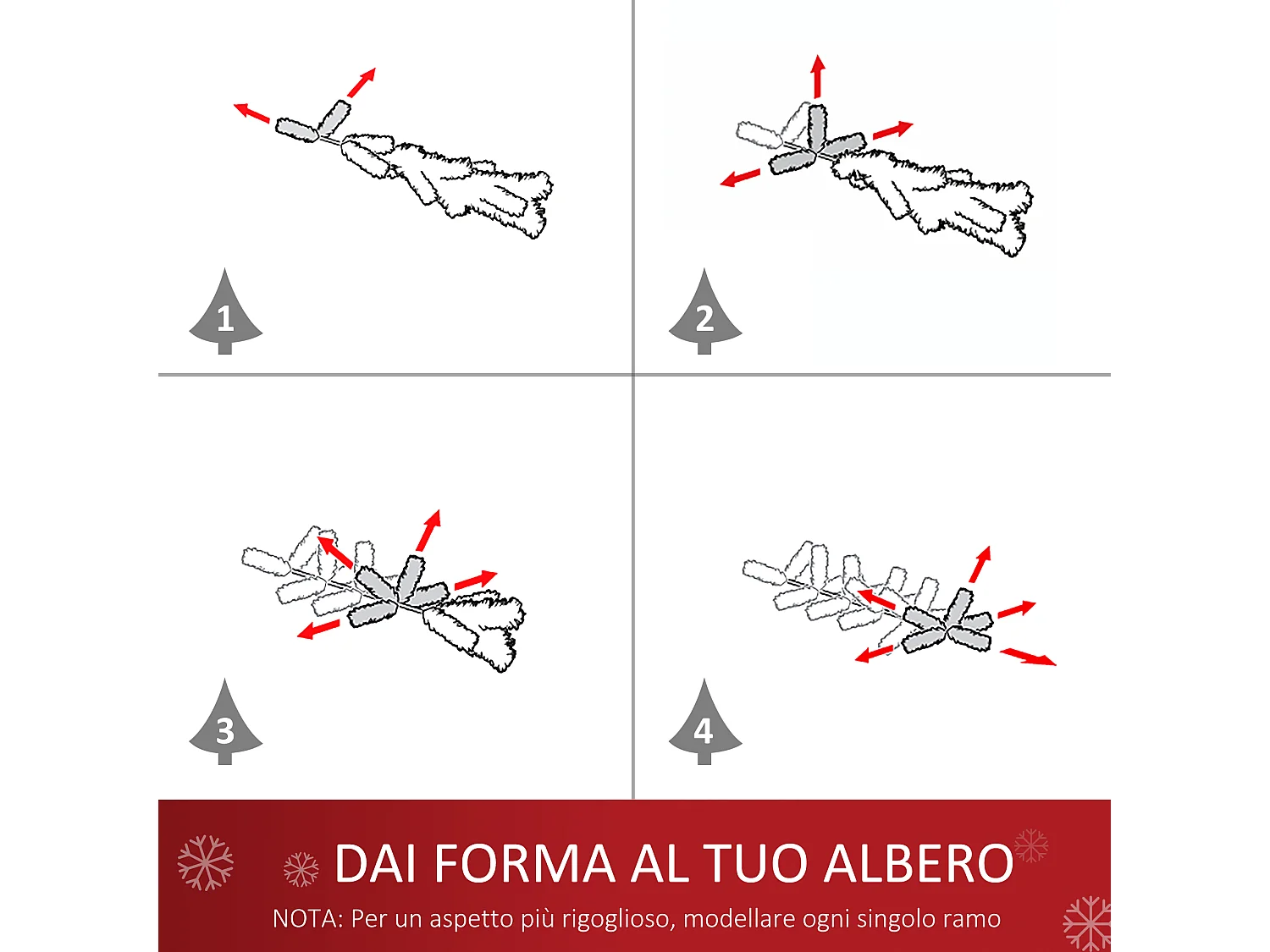 1

2

3

4

DAI FORMA AL TUO ALBERO

NOTA: Per un aspetto più rigoglioso, modellare ogni singolo ramo