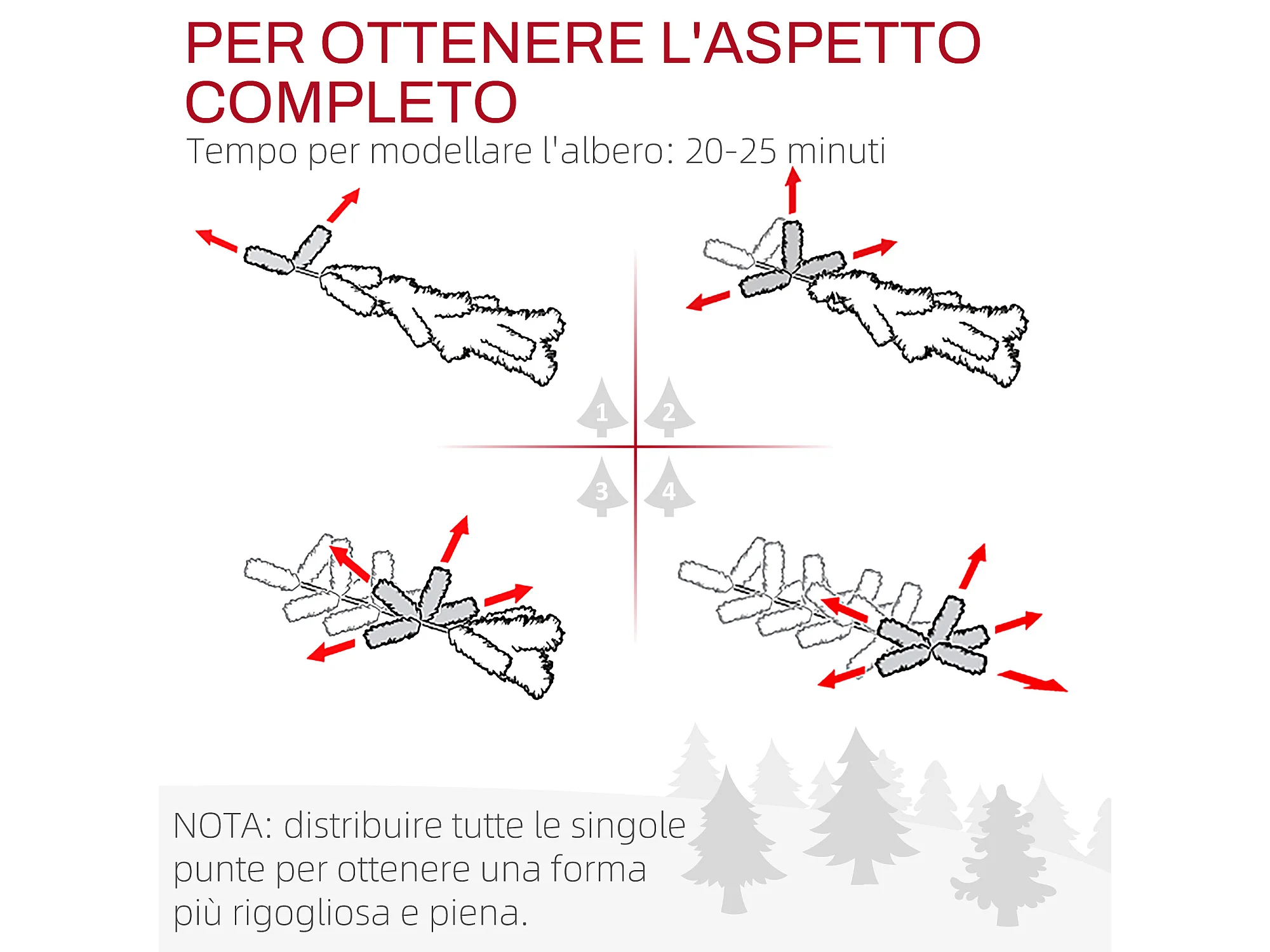 PER OTTENERE L'ASPETTO COMPLETO
Tempo per modellare l'albero: 20-25 minuti

1
2
3
4

NOTA: distribuire tutte le singole punte per ottenere una forma più rigogliosa e piena.