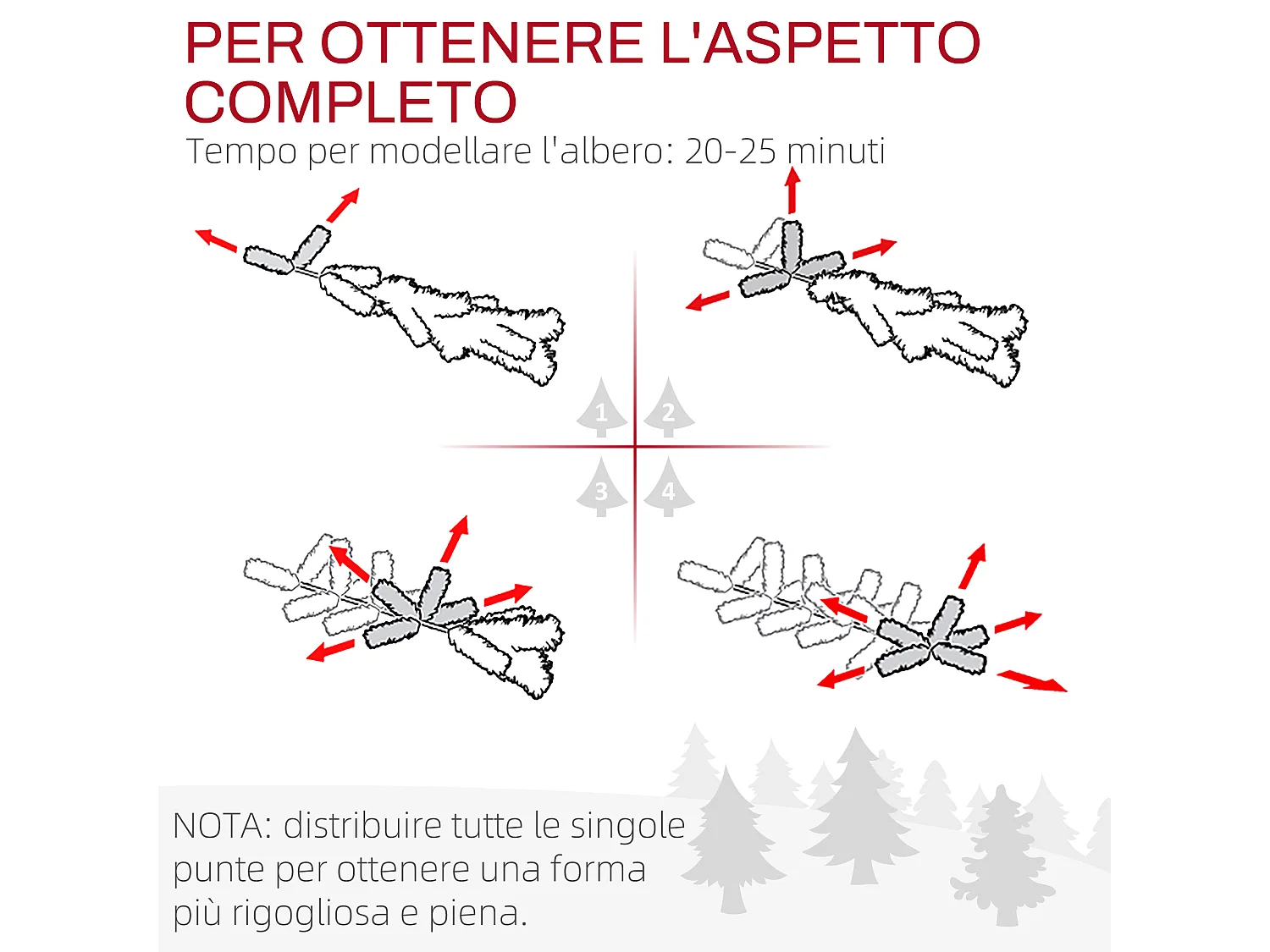 PER OTTENERE L'ASPETTO COMPLETO

Tempo per modellare l'albero: 20-25 minuti

1

2

3

4

NOTA: distribuire tutte le singole punte per ottenere una forma più rigogliosa e piena.