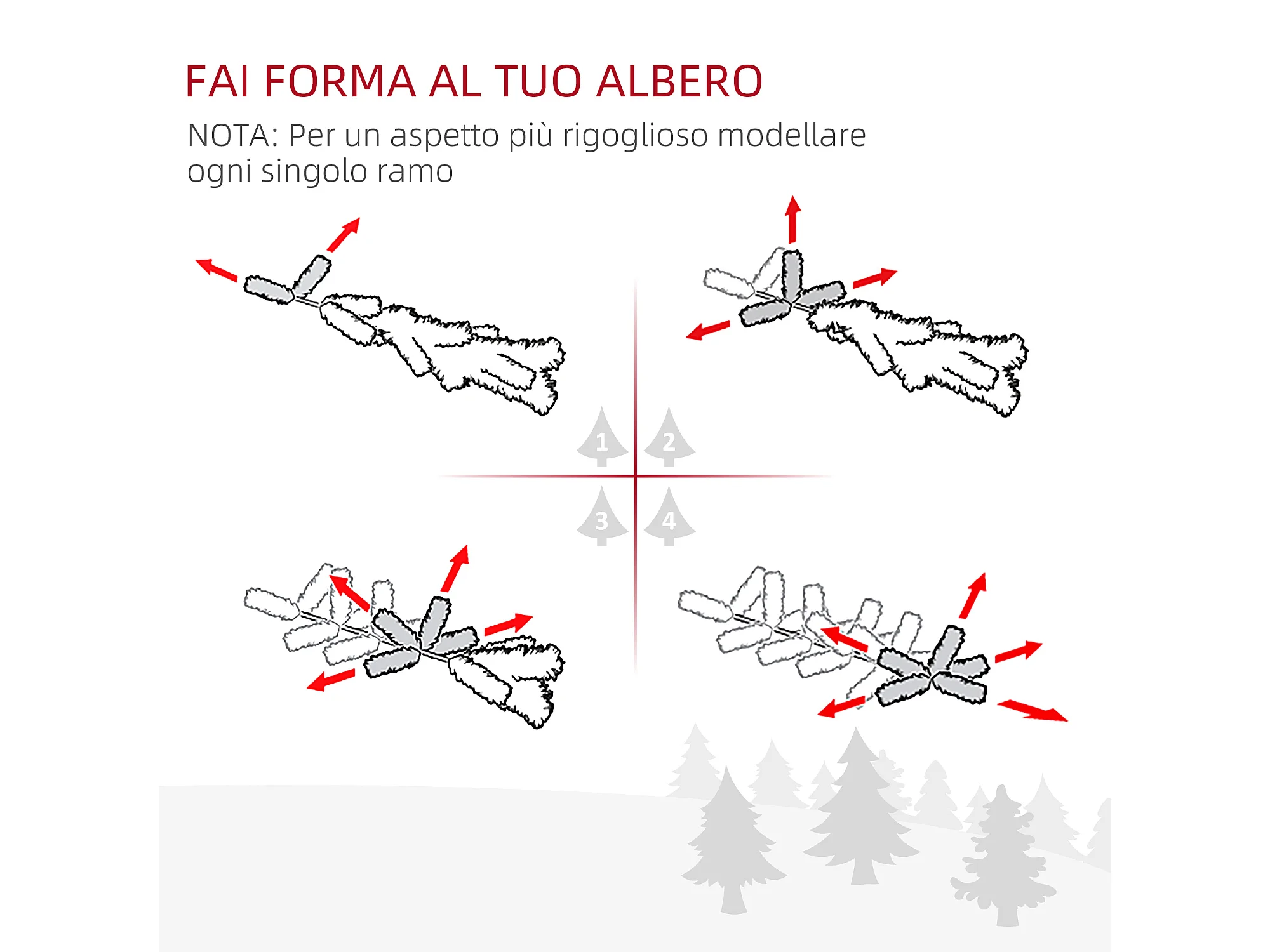 FAI FORMA AL TUO ALBERO

NOTA: Per un aspetto più rigoglioso modellare ogni singolo ramo

1
2
3
4