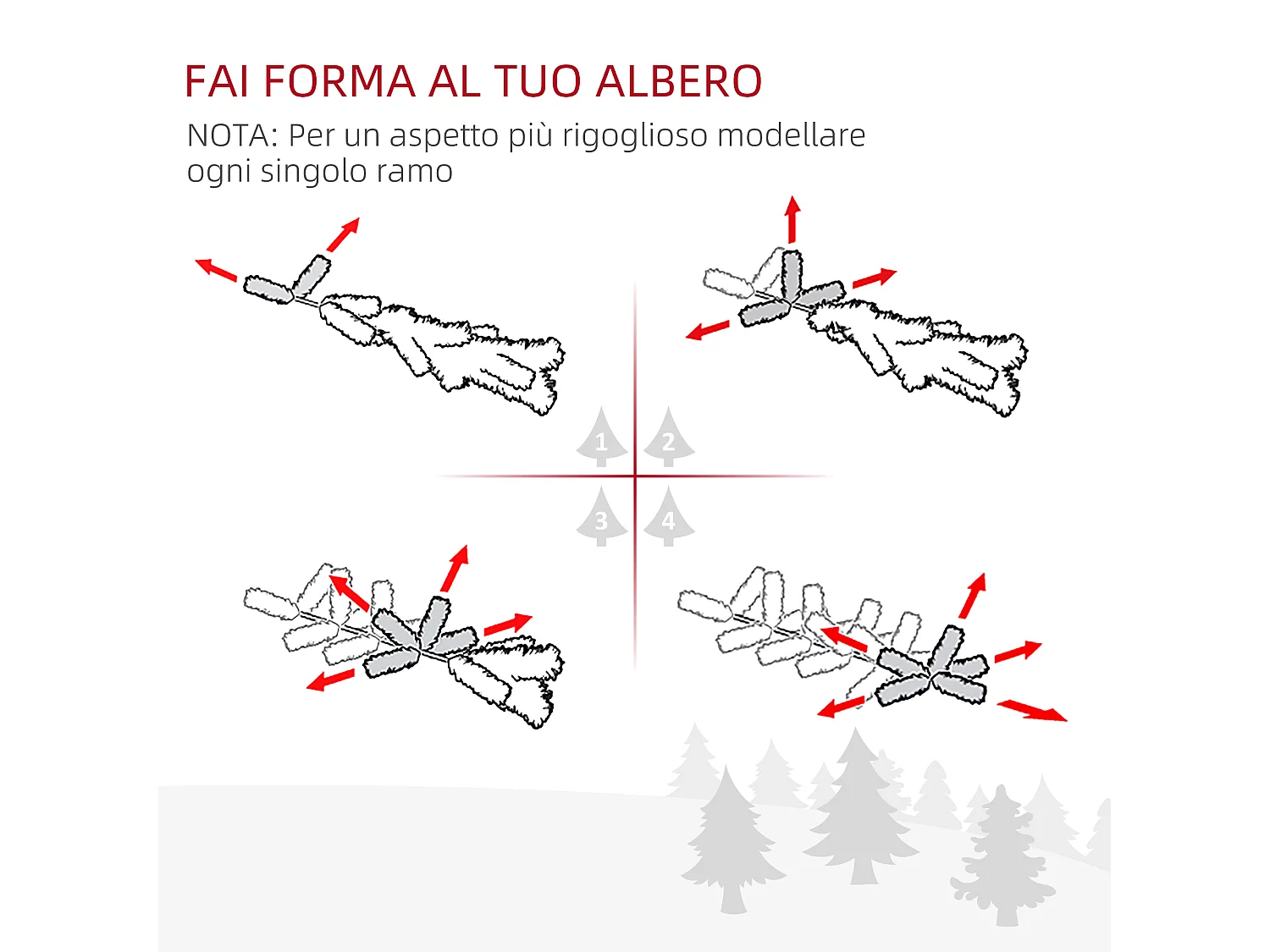 FAI FORMA AL TUO ALBERO

NOTA: Per un aspetto più rigoglioso modellare ogni singolo ramo

1
2
3
4