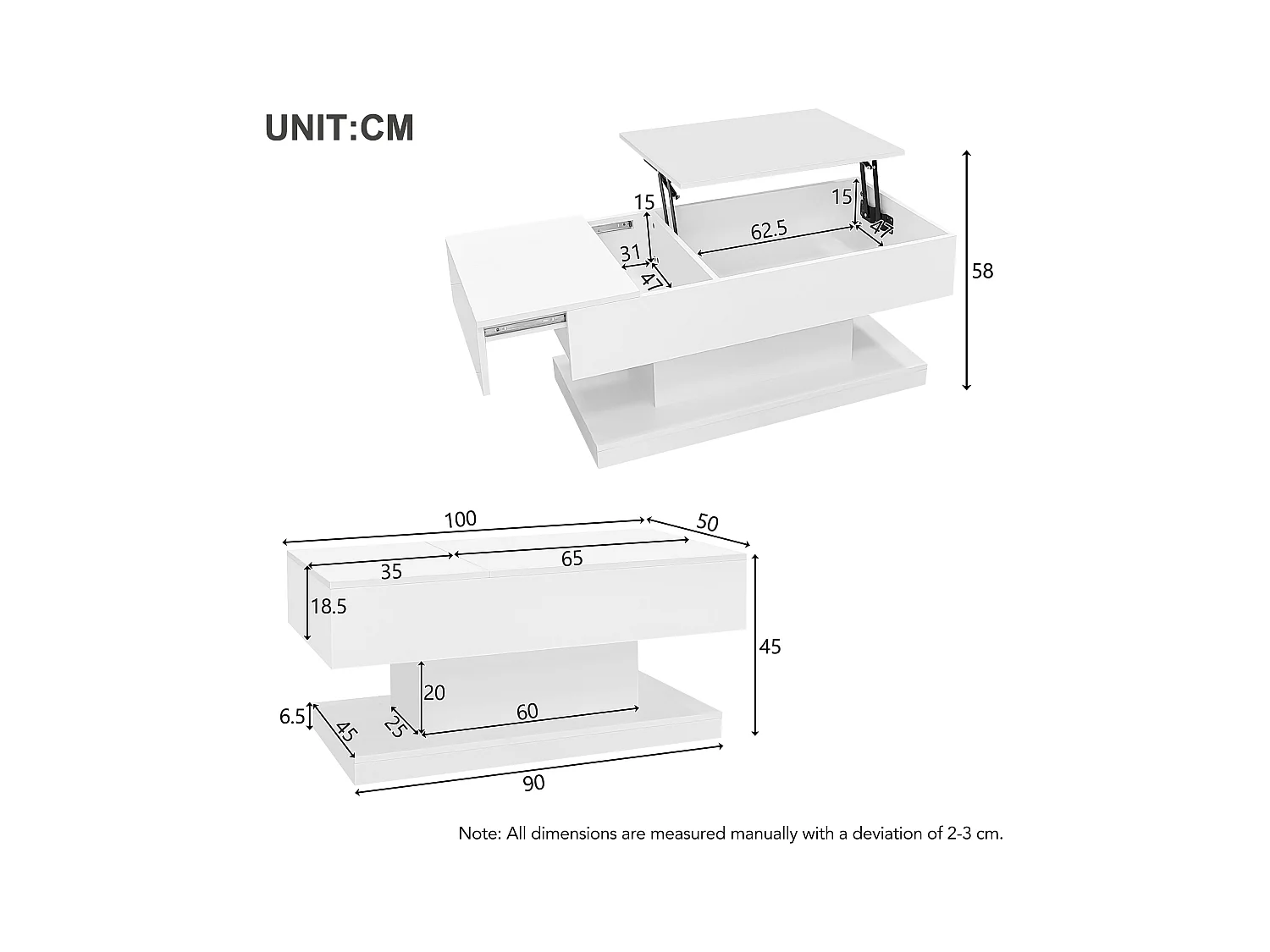 UNIT:CM

15

15

62.5

47

31

47

58

100

50

35

65

18.5

45

20

60

6.5

45

25

90

Note: All dimensions are measured manually with a deviation of 2-3 cm.