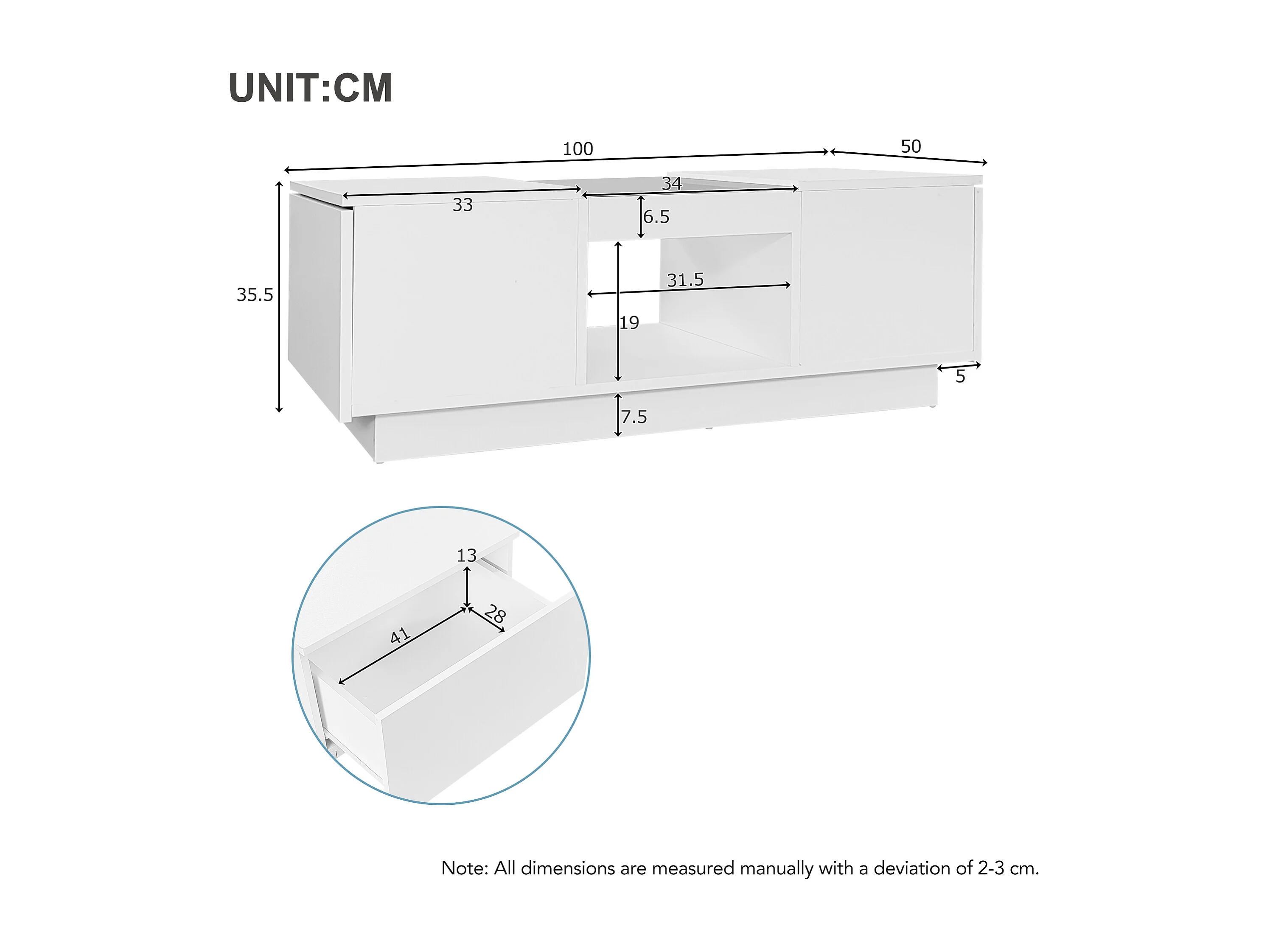 UNIT:CM

100

50

34

33

6.5

35.5

31.5

19

5

7.5

13

28

41

Note: All dimensions are measured manually with a deviation of 2-3 cm.