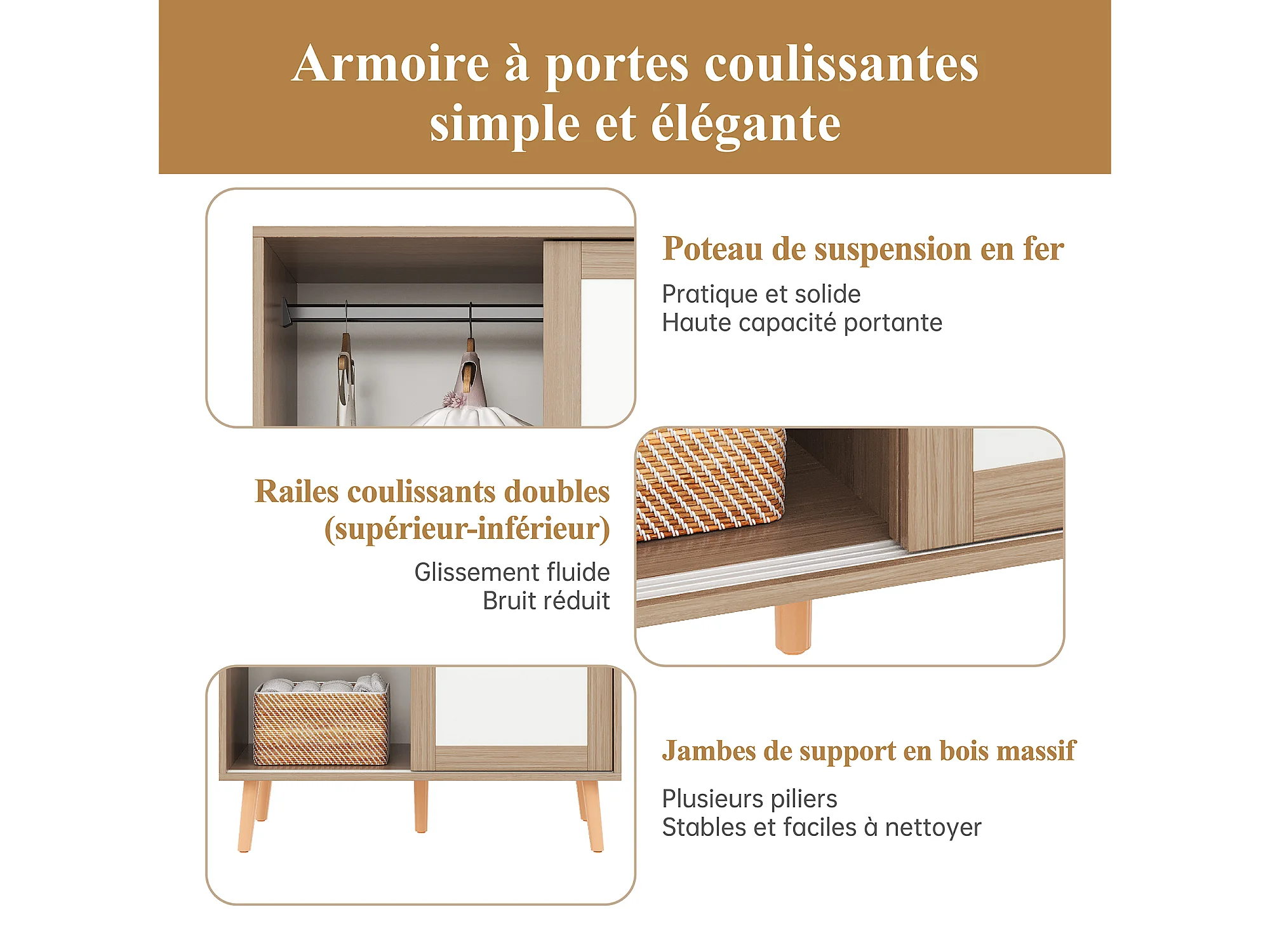 Armoire à portes coulissantes simple et élégante

Poteau de suspension en fer

Pratique et solide
Haute capacité portante

Railes coulissants doubles (supérieur-inférieur)

Glissement fluide
Bruit réduit

Jambes de support en bois massif

Plusieurs piliers
Stables et faciles à nettoyer