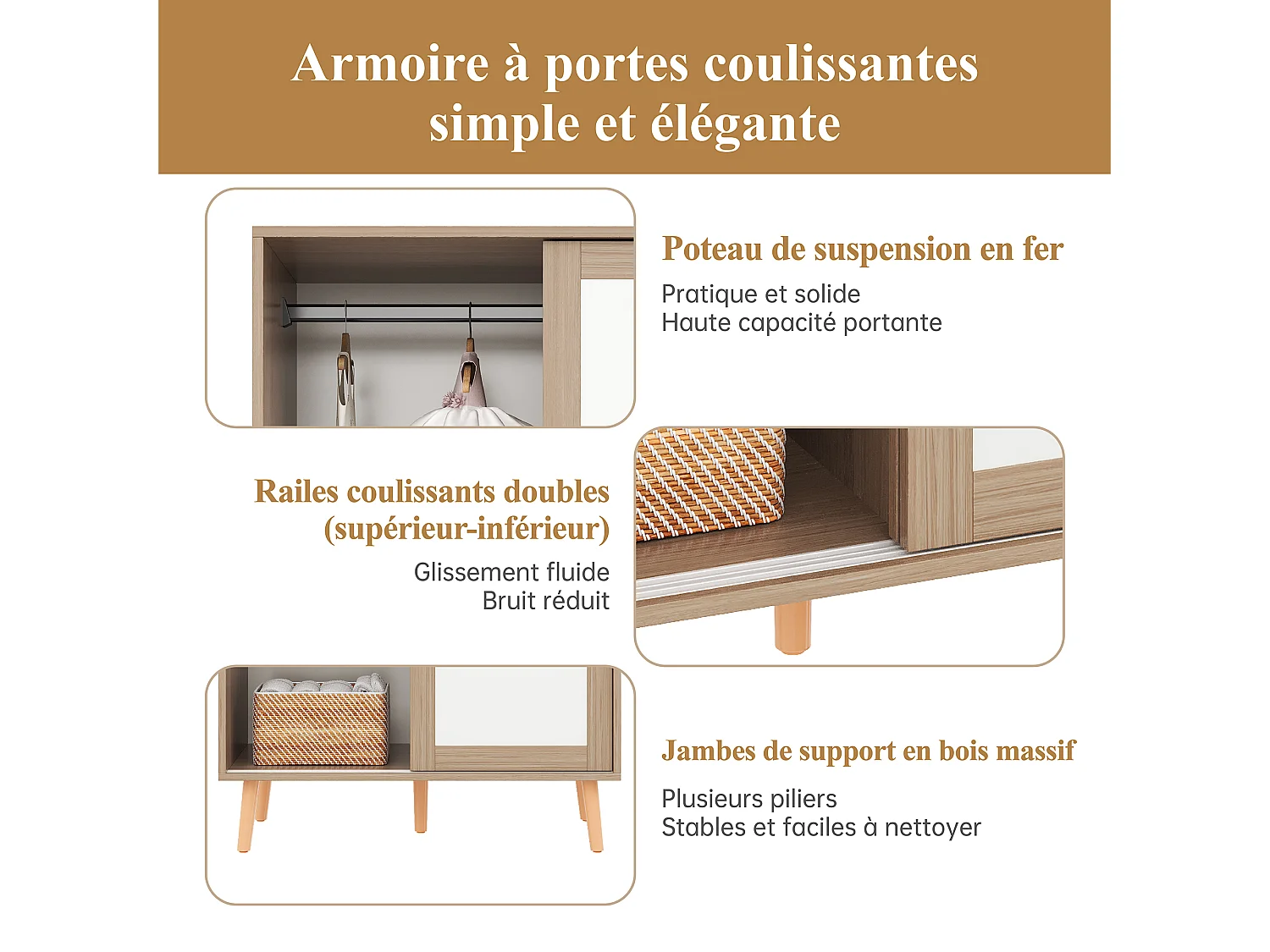 Armoire à portes coulissantes simple et élégante

Poteau de suspension en fer

Pratique et solide
Haute capacité portante

Railes coulissants doubles (supérieur-inférieur)

Glissement fluide
Bruit réduit

Jambes de support en bois massif

Plusieurs piliers
Stables et faciles à nettoyer