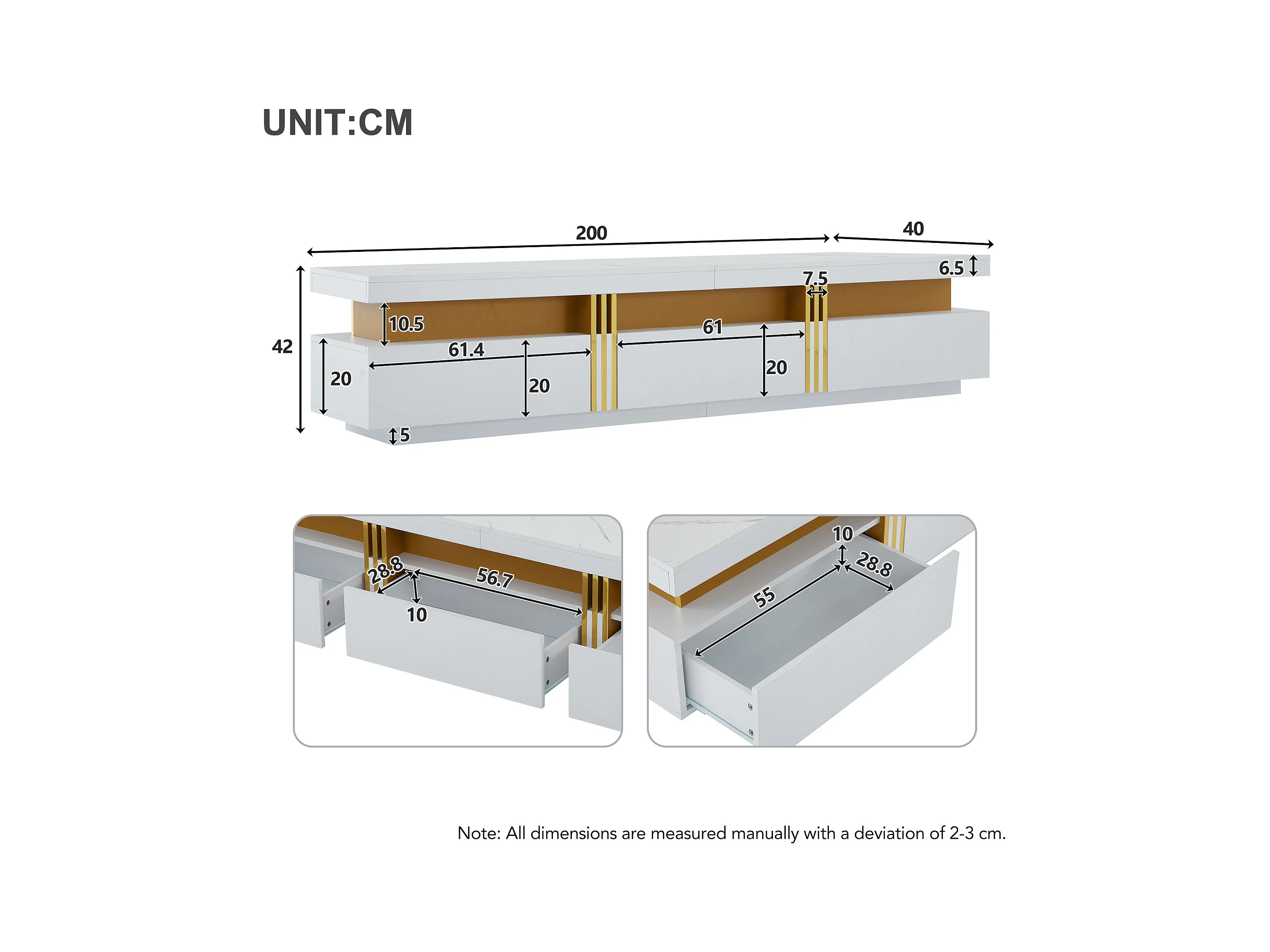 UNIT:CM

200
40
6.5
7.5
42
10.5
61
61.4
20
20
20
5

28.8
56.7
10

10
28.8
55

Note: All dimensions are measured manually with a deviation of 2-3 cm.