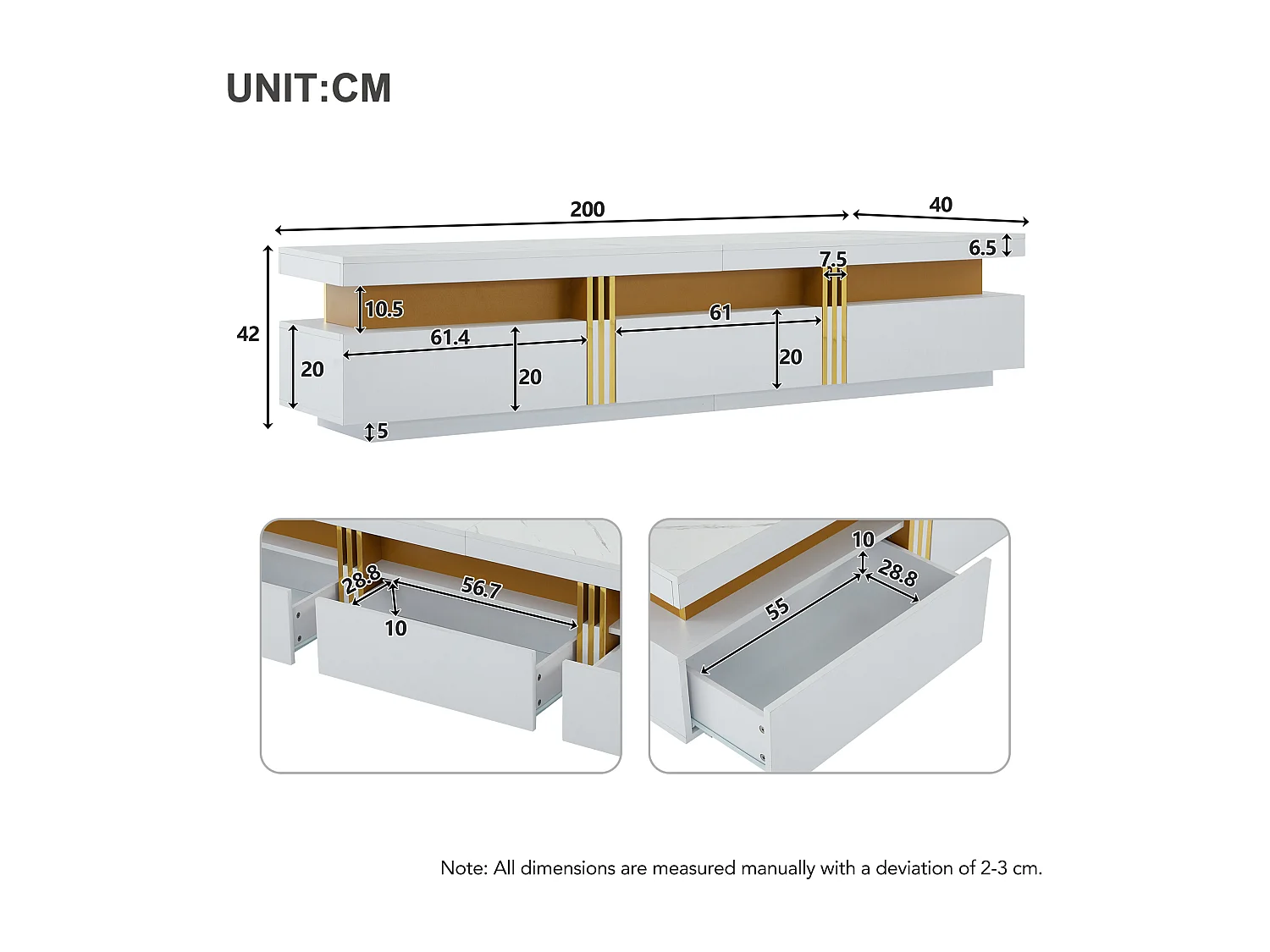 UNIT:CM

200
40
6.5
7.5
42
10.5
61
61.4
20
20
20
5

28.8
56.7
10

10
28.8
55

Note: All dimensions are measured manually with a deviation of 2-3 cm.