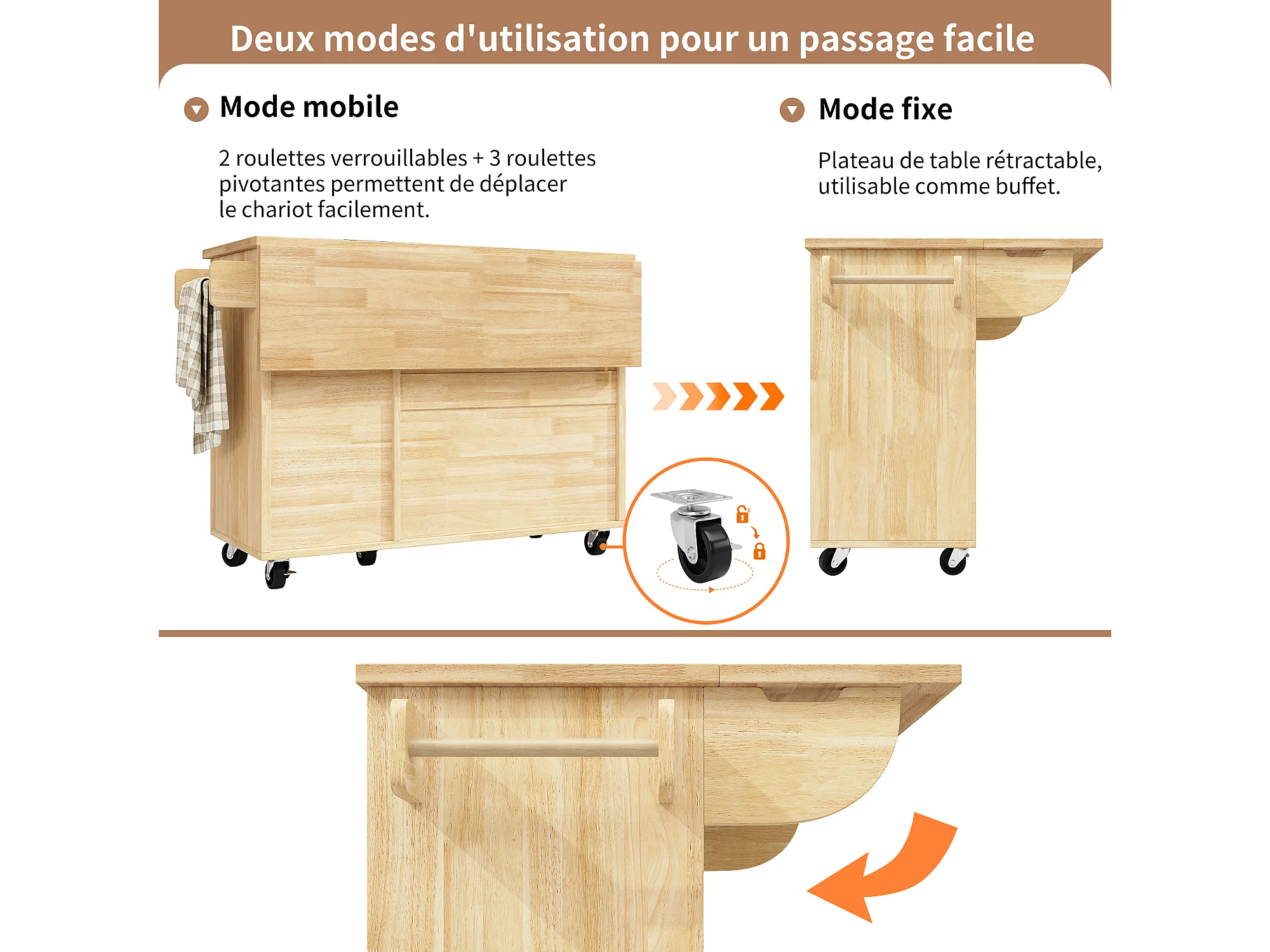 Deux modes d'utilisation pour un passage facile

Mode mobile

2 roulettes verrouillables + 3 roulettes pivotantes permettent de déplacer le chariot facilement.

Mode fixe

Plateau de table rétractable, utilisable comme buffet.