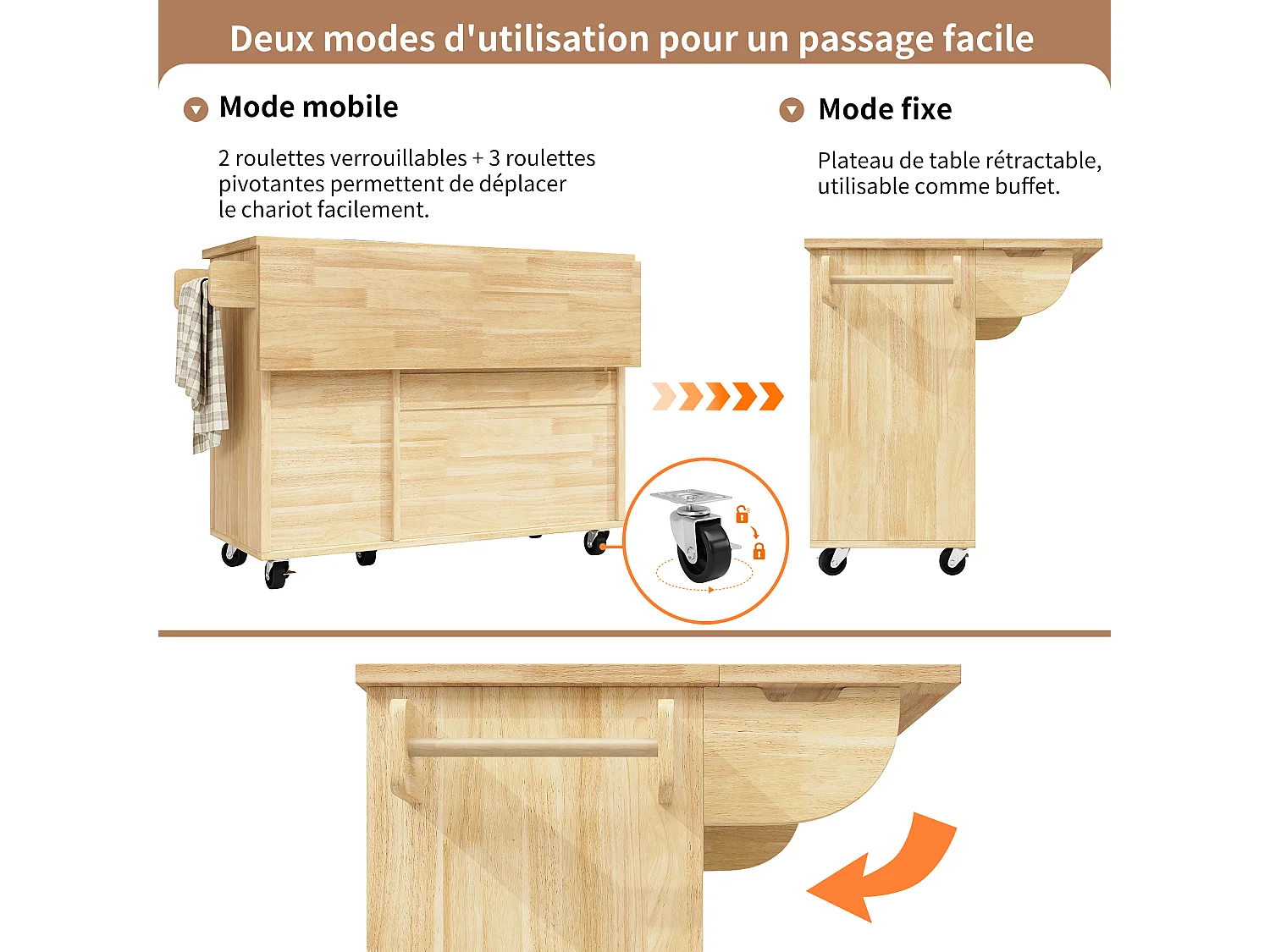 Deux modes d'utilisation pour un passage facile

Mode mobile

2 roulettes verrouillables + 3 roulettes pivotantes permettent de déplacer le chariot facilement.

Mode fixe

Plateau de table rétractable, utilisable comme buffet.