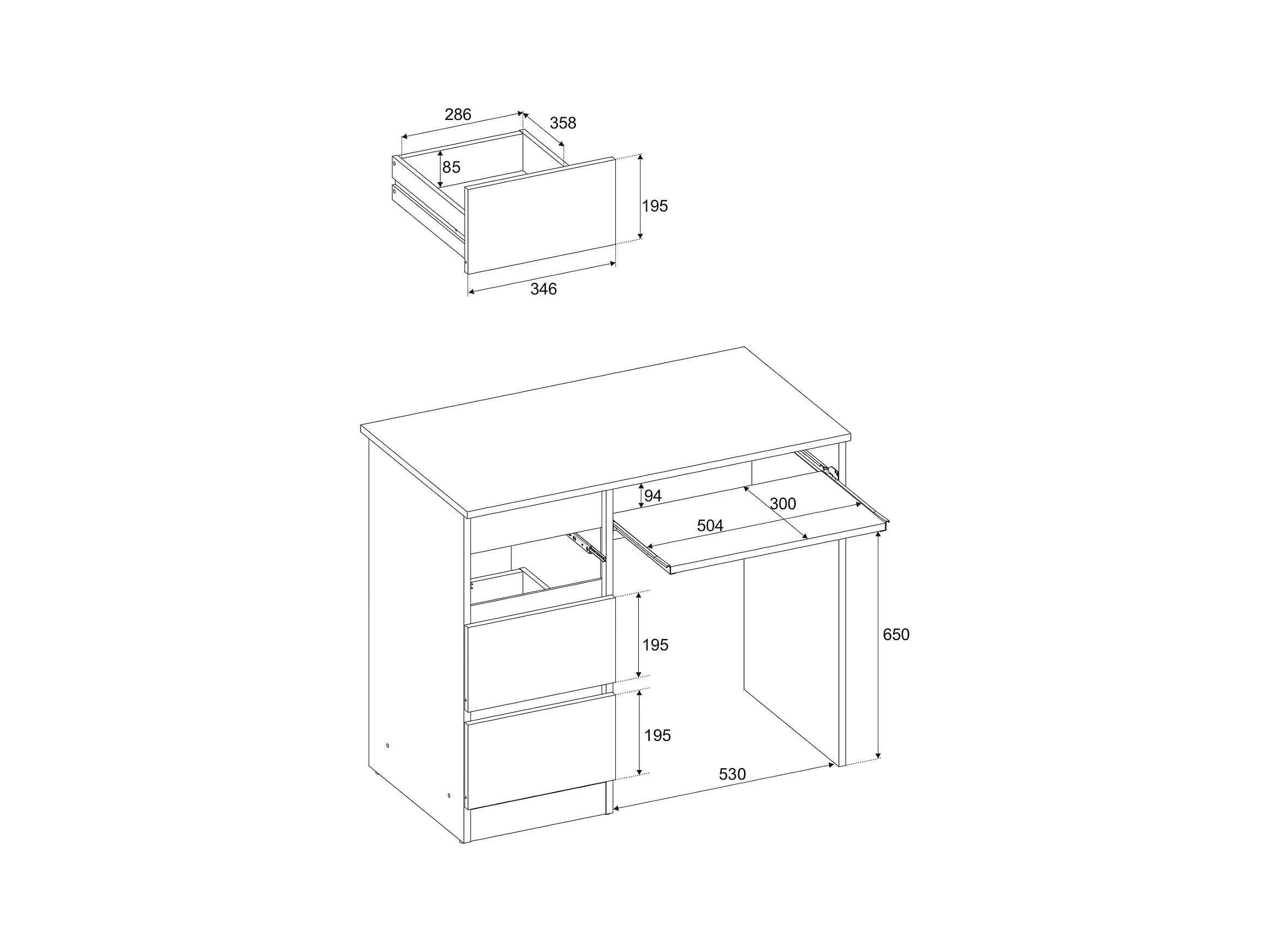 286
358
85
195
346

94
300
504
195
650
195
530