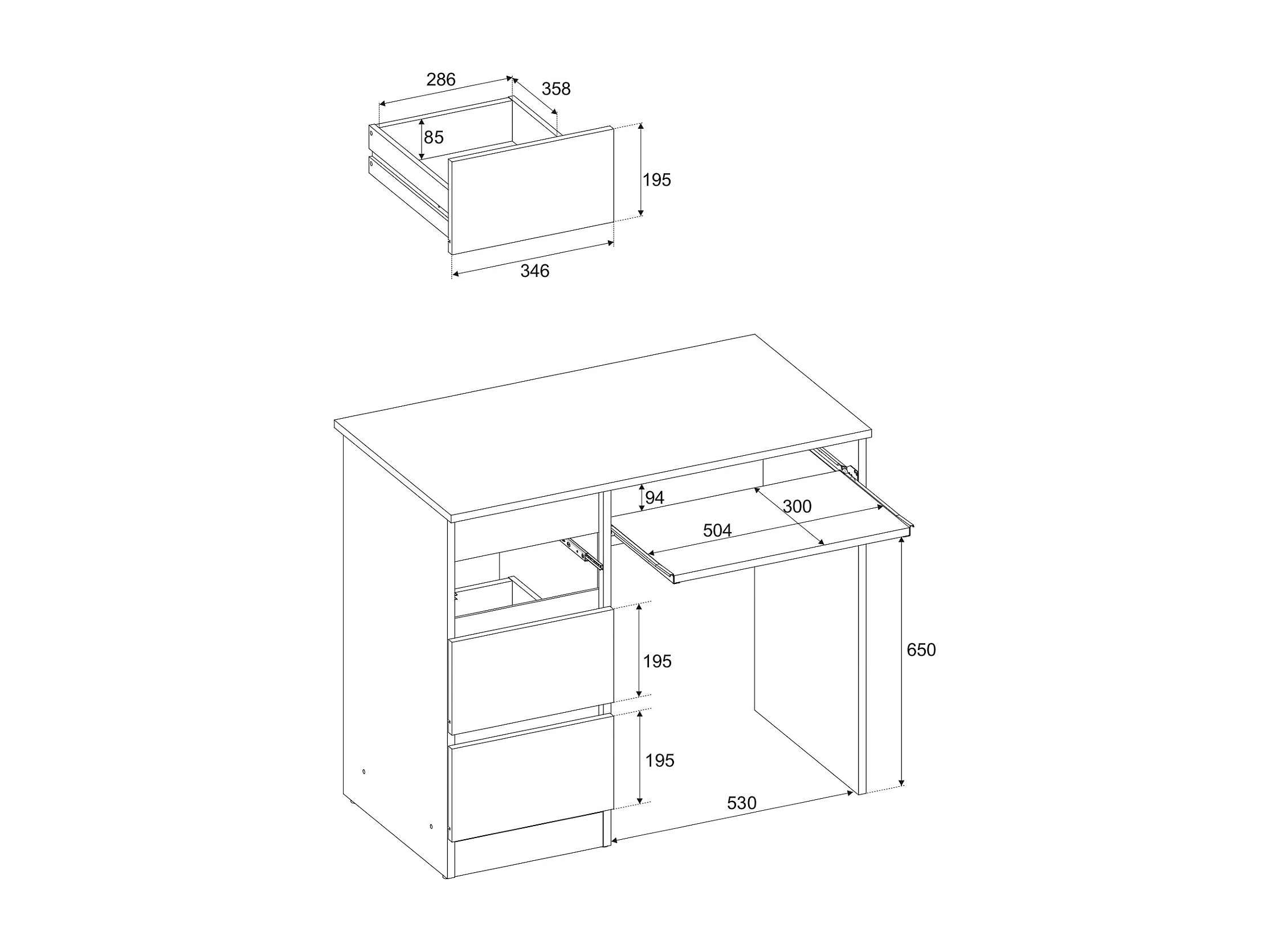 286
358
85
195
346
94
300
504
195
650
195
530