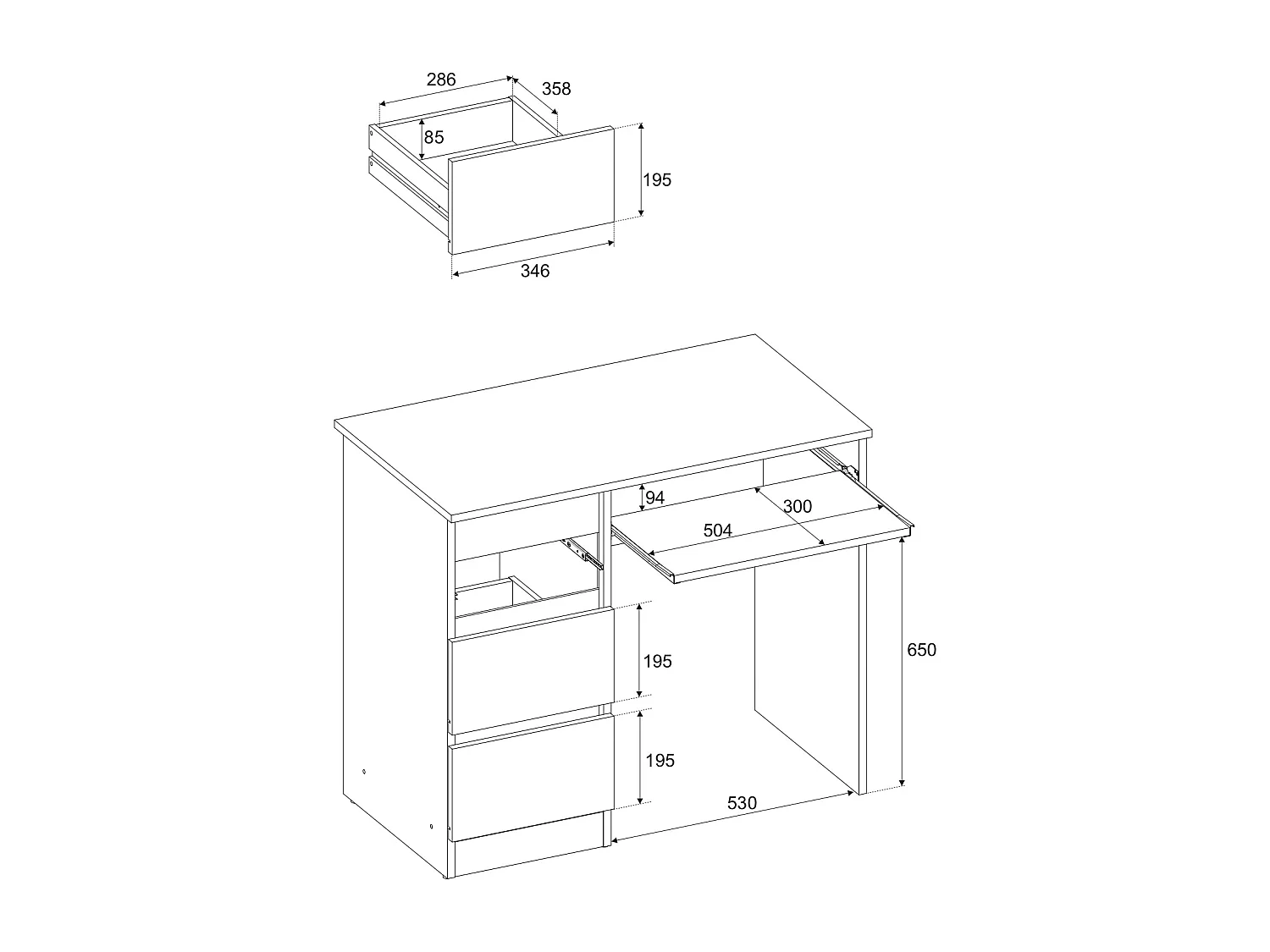 286
358
85
195
346
94
300
504
195
650
195
530