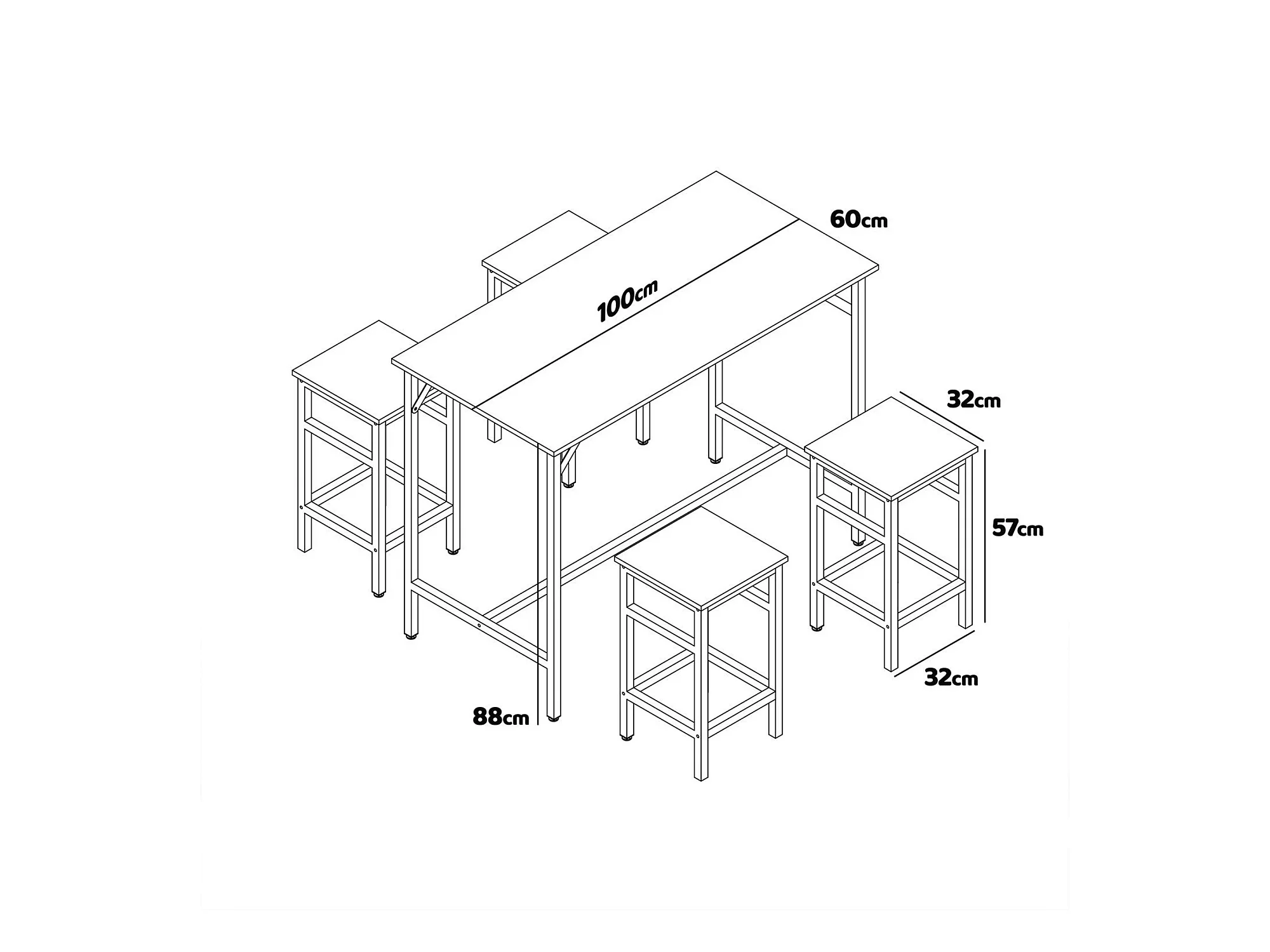 60cm

100cm

32cm

57cm

32cm

88cm