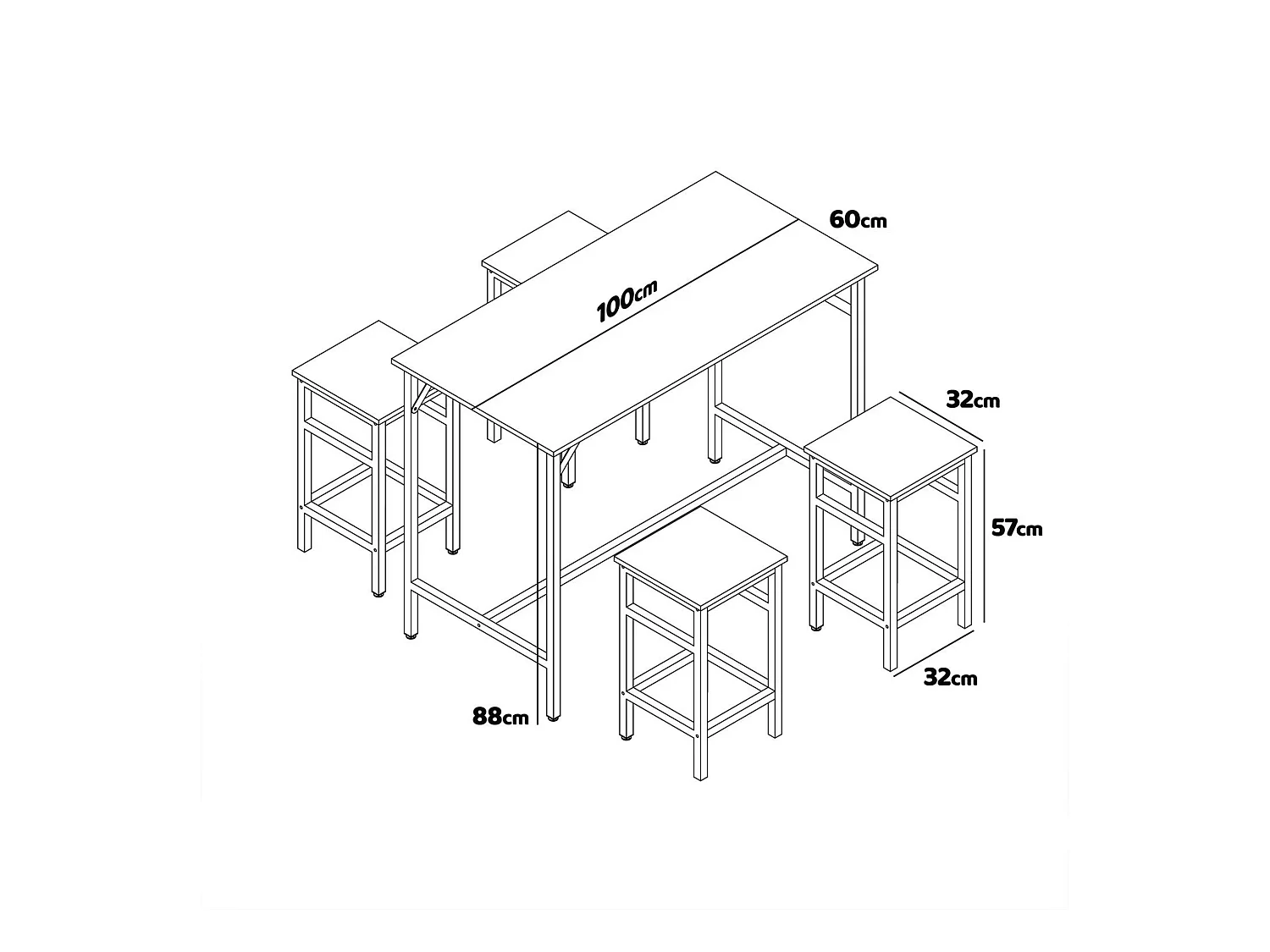 60cm

100cm

32cm

57cm

32cm

88cm