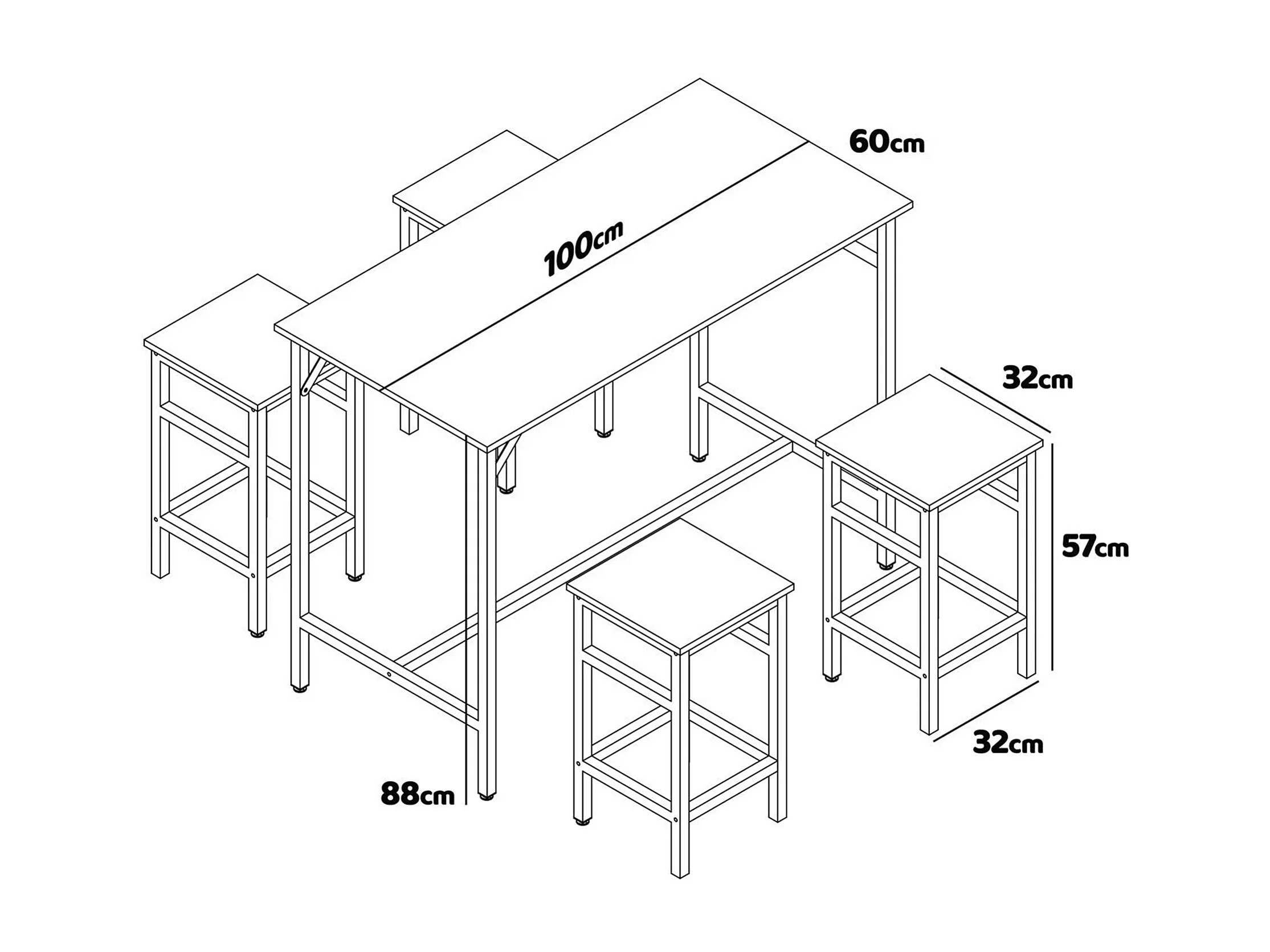 60cm
100cm
32cm
57cm
32cm
88cm