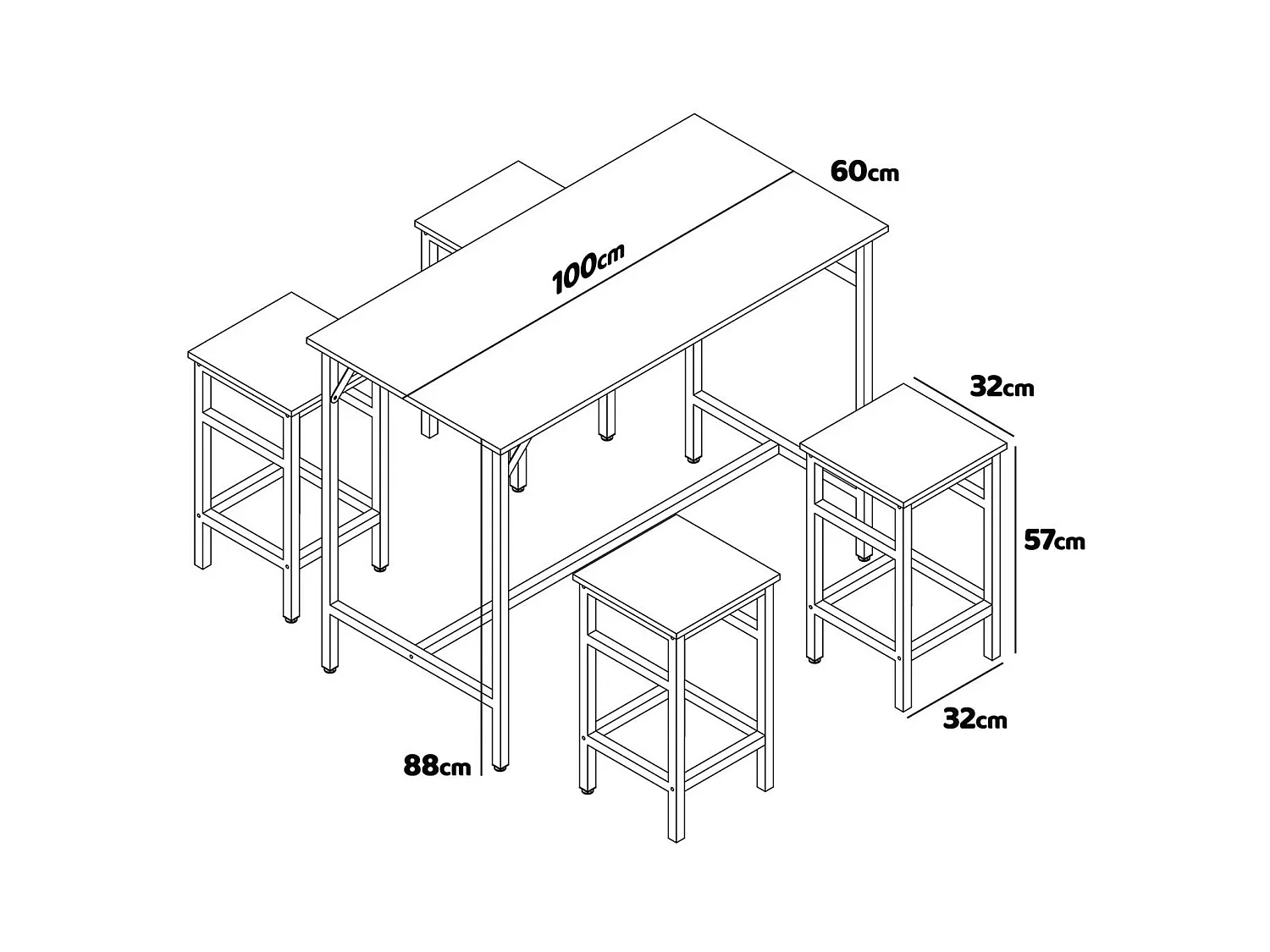 60cm

100cm

32cm

57cm

32cm

88cm