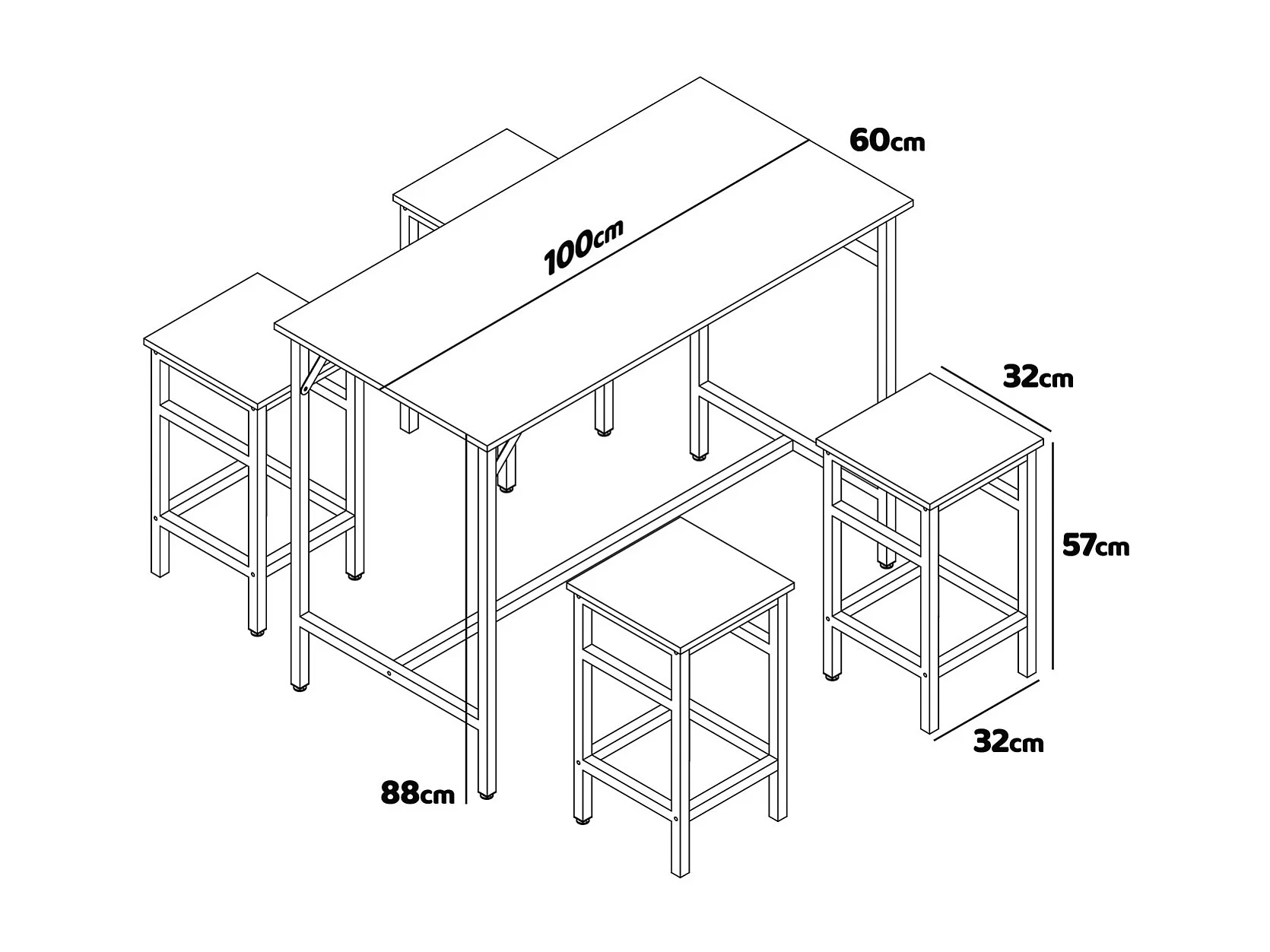 60cm

100cm

32cm

57cm

32cm

88cm