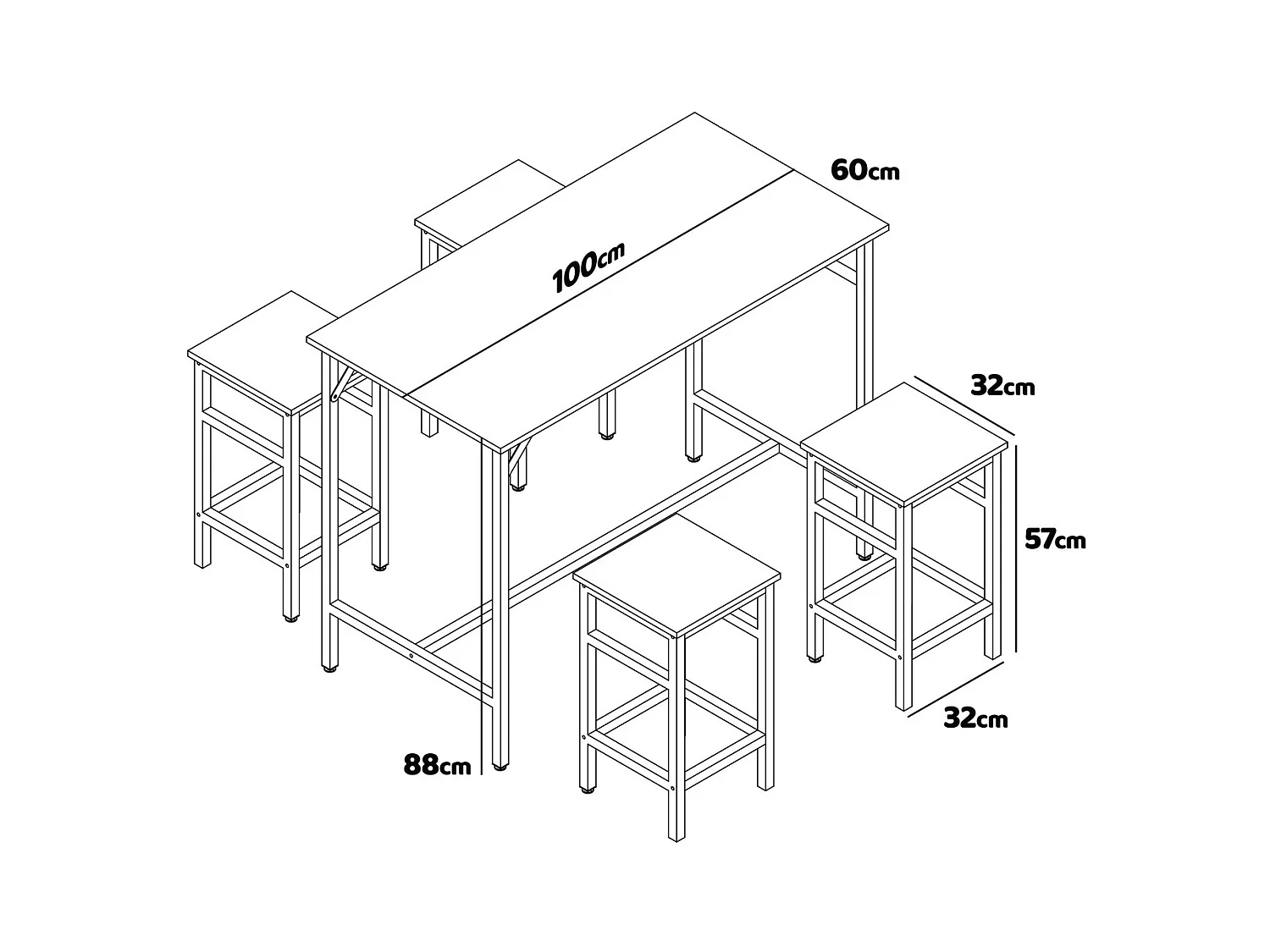 60cm
100cm
32cm
57cm
32cm
88cm