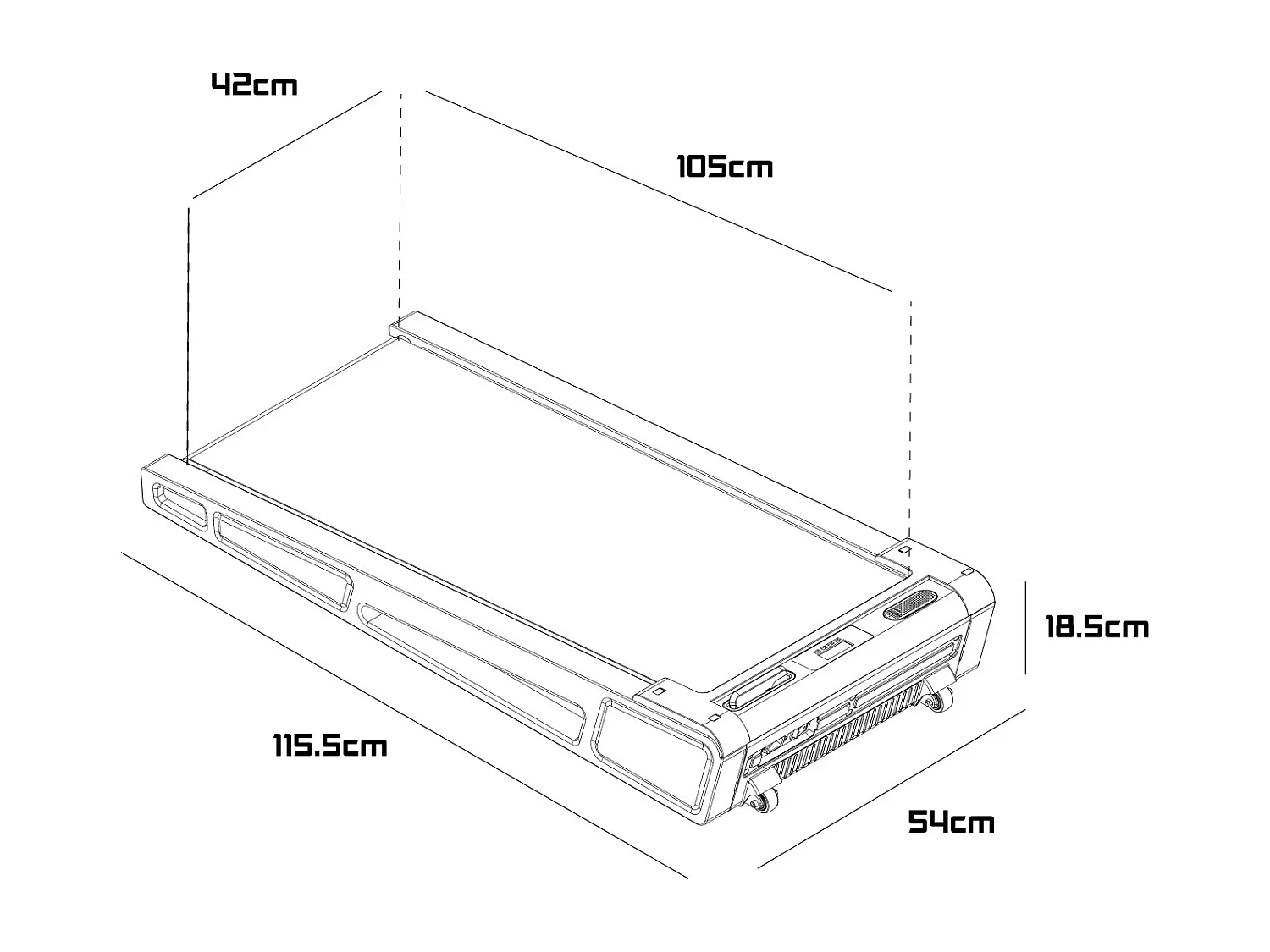 42cm

105cm

18.5cm

115.5cm

54cm