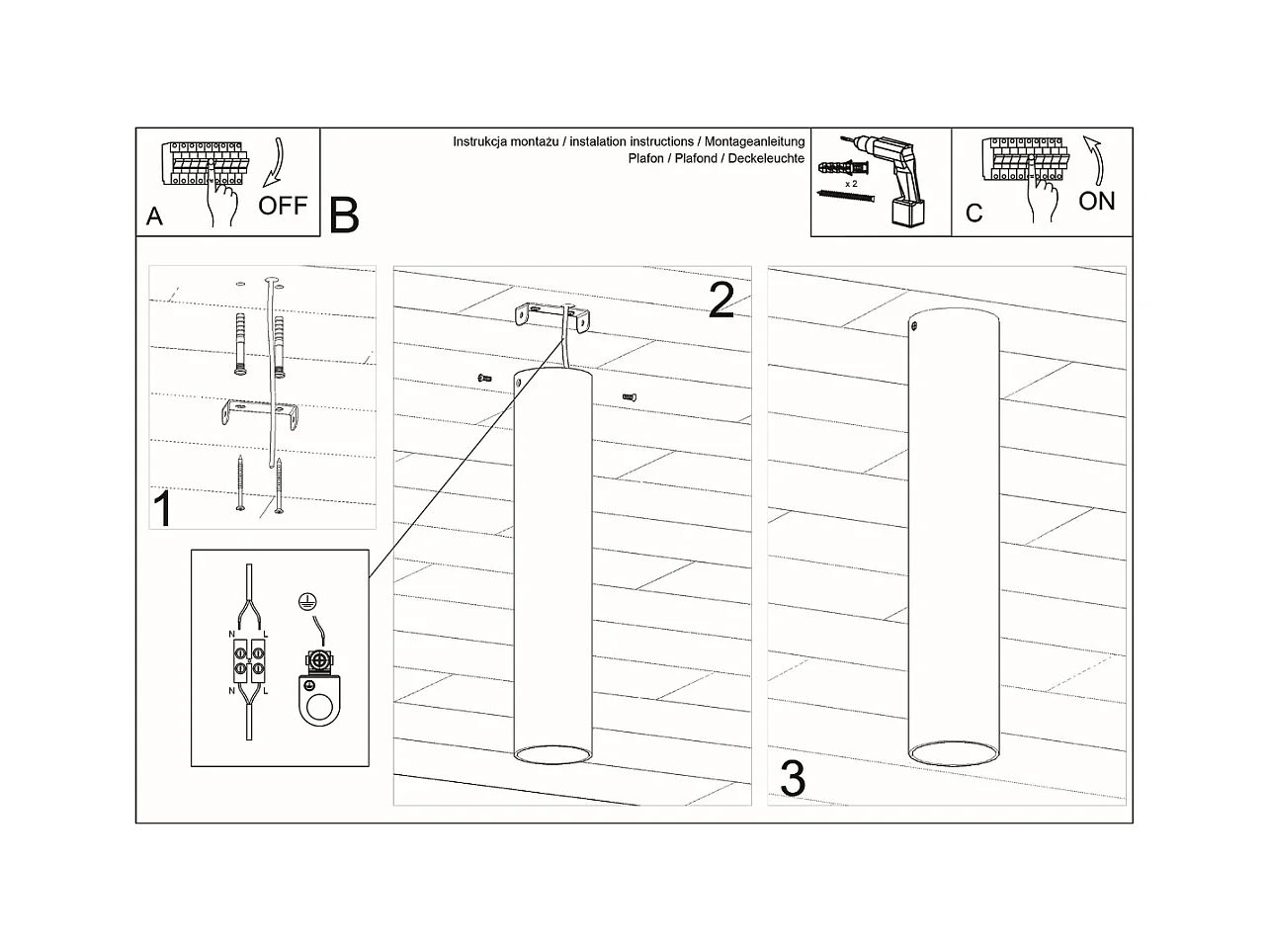 A OFF

B

Instrukcja montażu / instalation instructions / Montageanleitung
Plafon / Plafond / Deckeleuchte

x 2

C ON

1

N L

N L

2

3